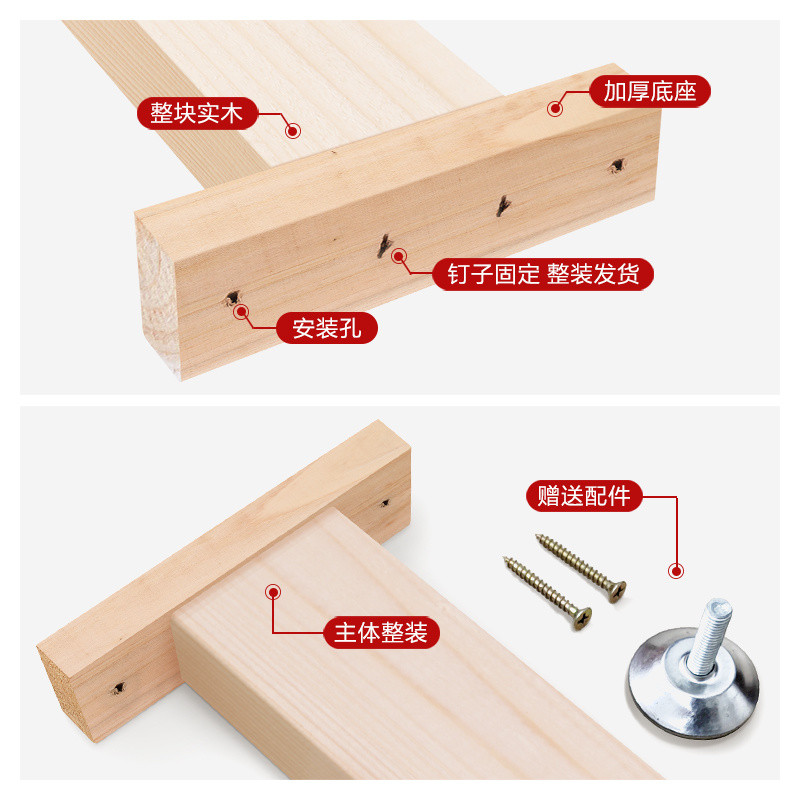 整块实木

加厚底座

钉子固定 整装发货

安装孔

赠送配件

主体整装