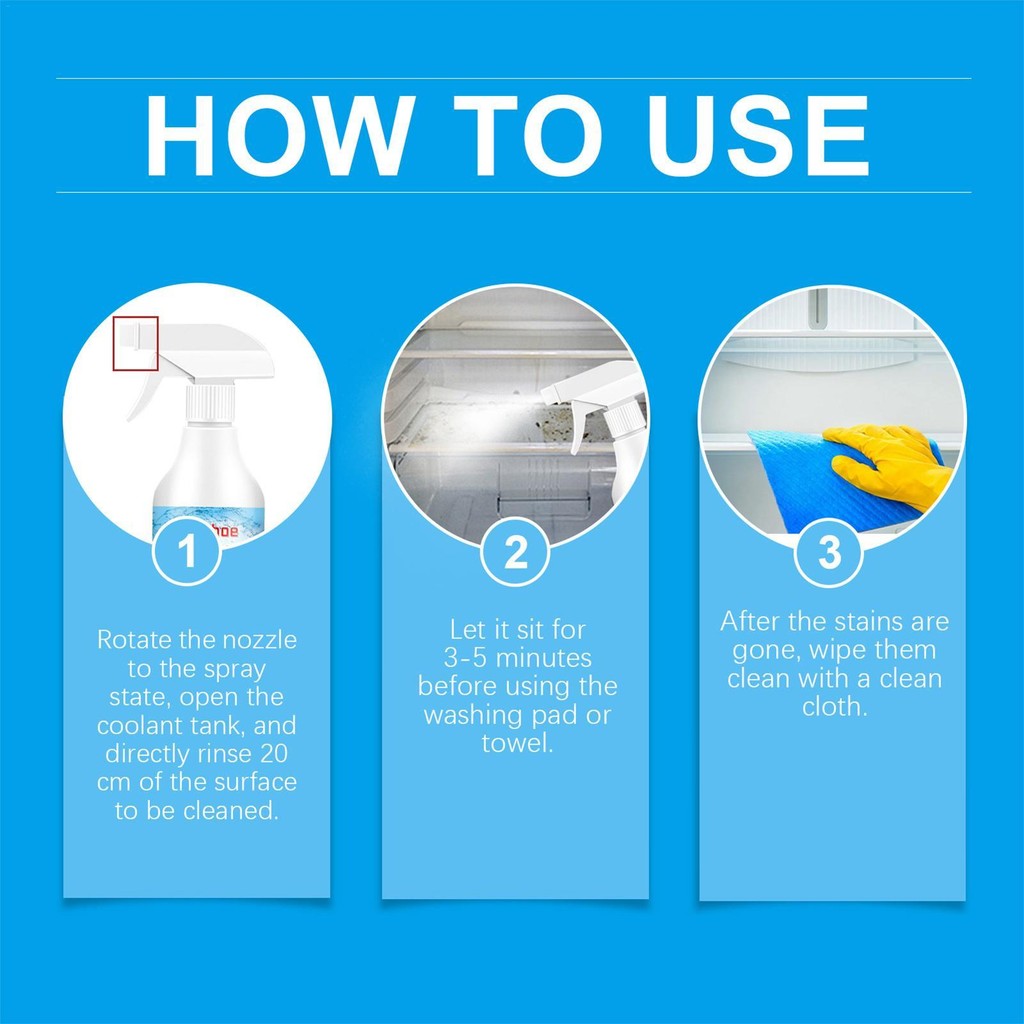 HOW TO USE

1

Rotate the nozzle to the spray state, open the coolant tank, and directly rinse 20 cm of the surface to be cleaned.

2

Let it sit for 3-5 minutes before using the washing pad or towel.

3

After the stains are gone, wipe them clean with a clean cloth.