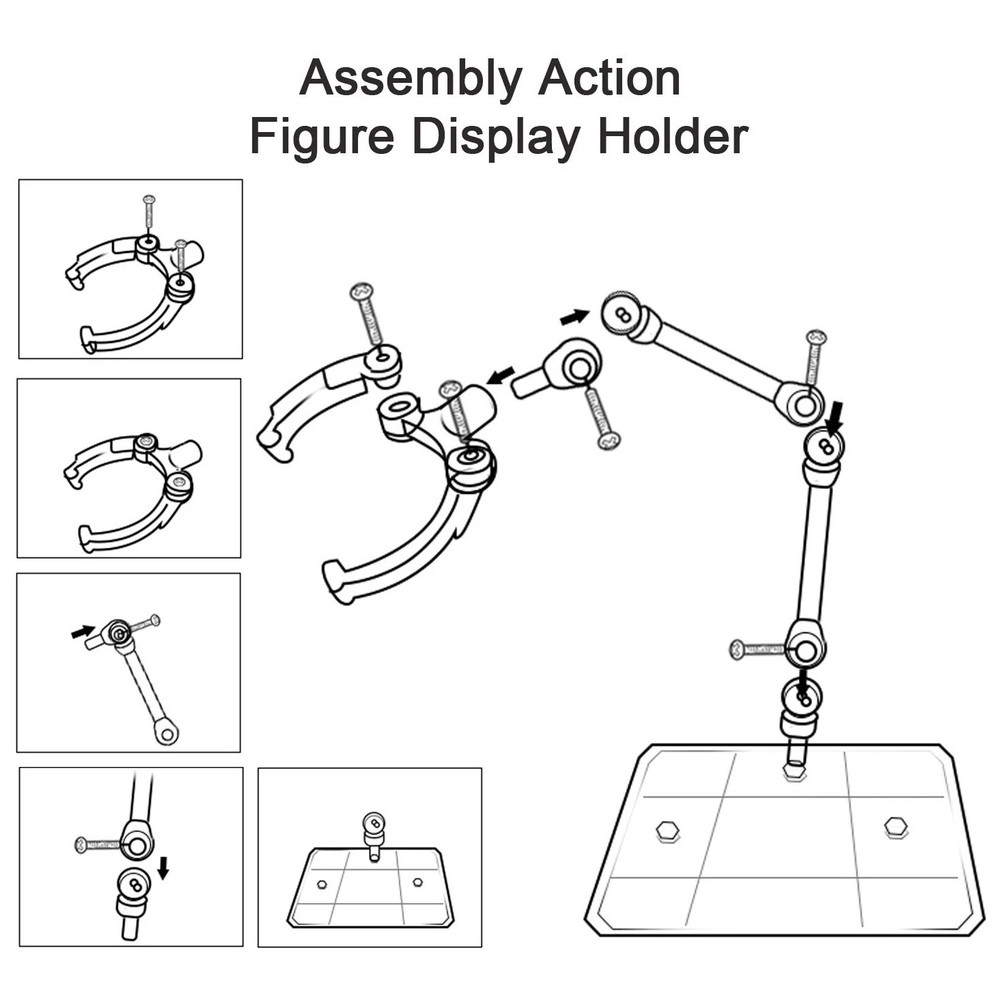 Assembly Action
Figure Display Holder