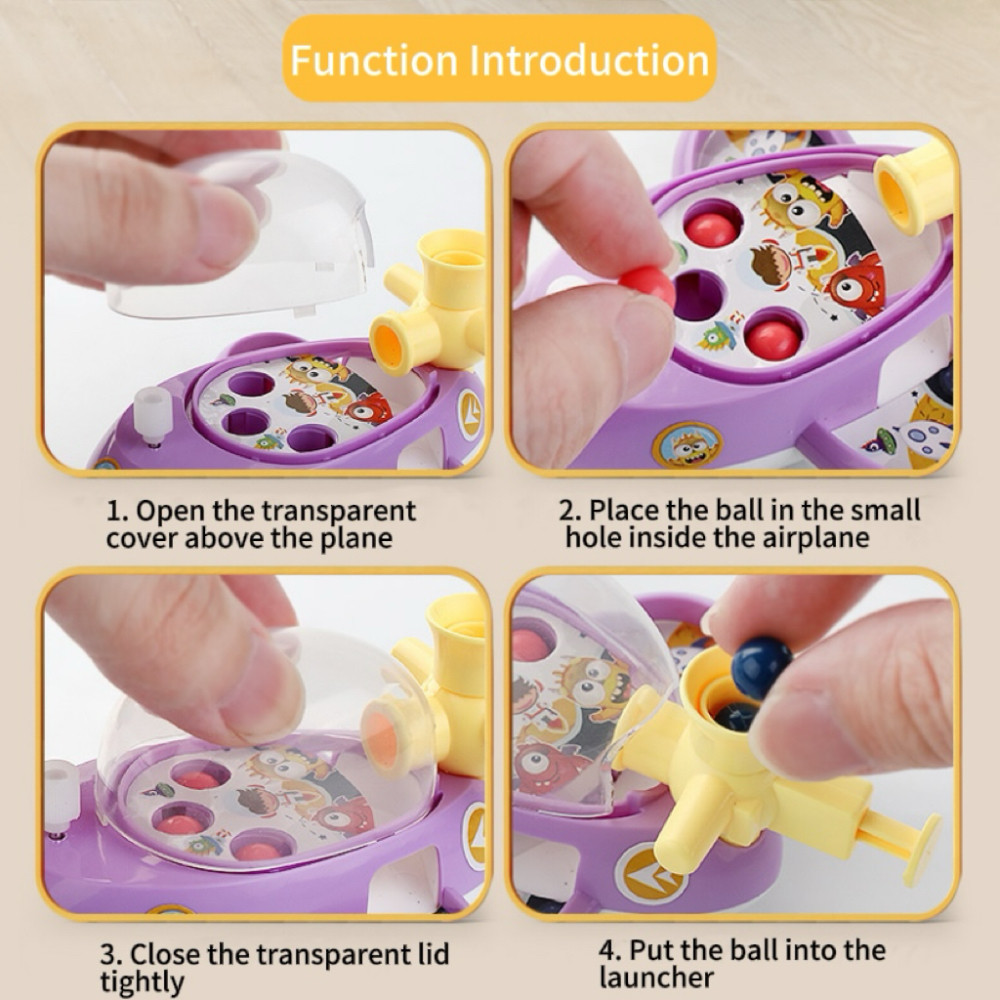 Function Introduction

1. Open the transparent cover above the plane

2. Place the ball in the small hole inside the airplane

3. Close the transparent lid tightly

4. Put the ball into the launcher