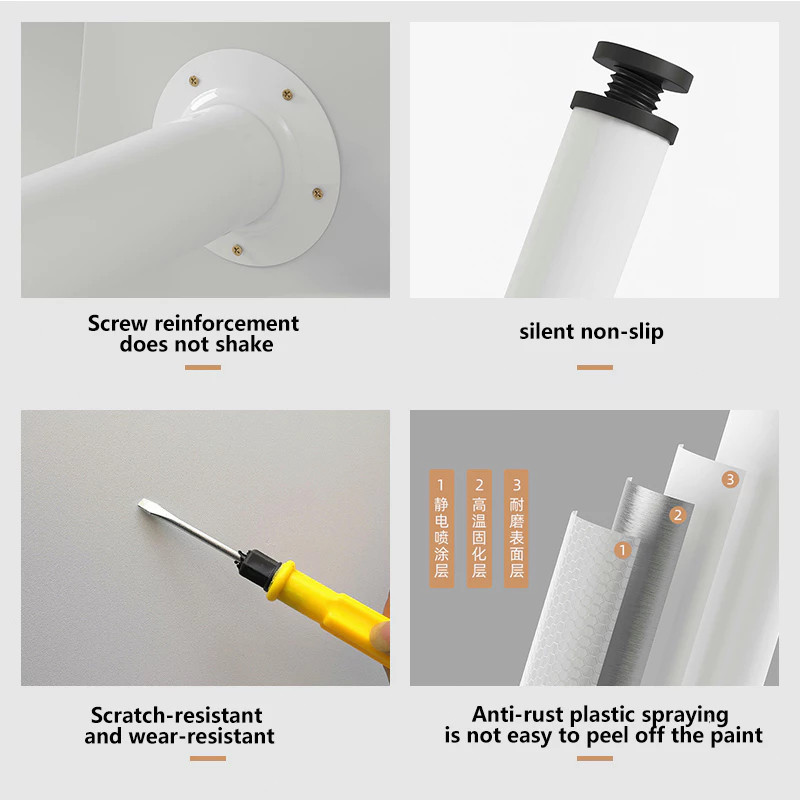 Screw reinforcement does not shake

silent non-slip

1 静电喷涂层

2 高温固化层

3 耐磨表面层

1

2

3

Scratch-resistant and wear-resistant

Anti-rust plastic spraying is not easy to peel off the paint