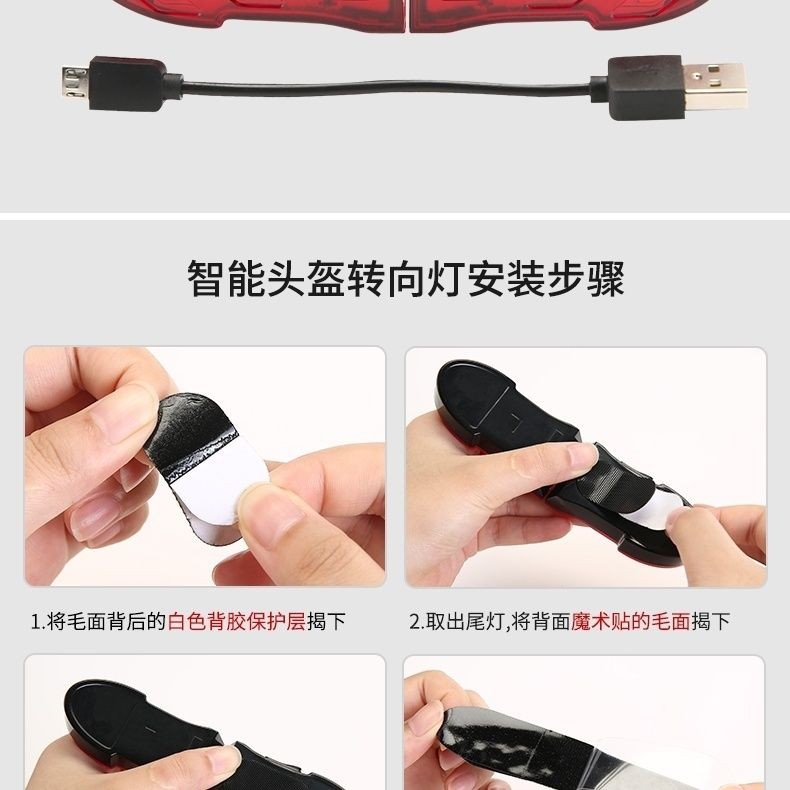 智能头盔转向灯安装步骤

1.将毛面背后的白色背胶保护层揭下

2.取出尾灯,将背面魔术贴的毛面揭下