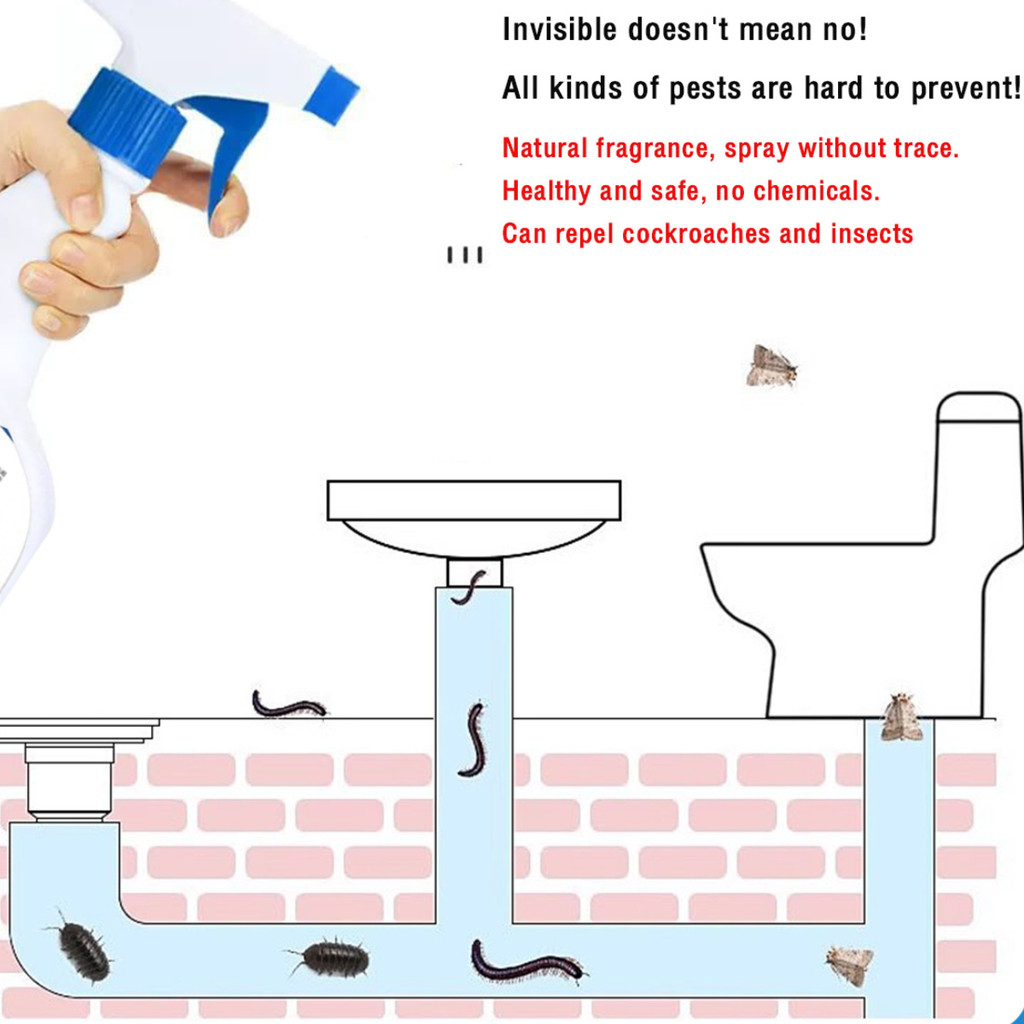 Invisible doesn't mean no!

All kinds of pests are hard to prevent!

Natural fragrance, spray without trace.

Healthy and safe, no chemicals.

Can repel cockroaches and insects