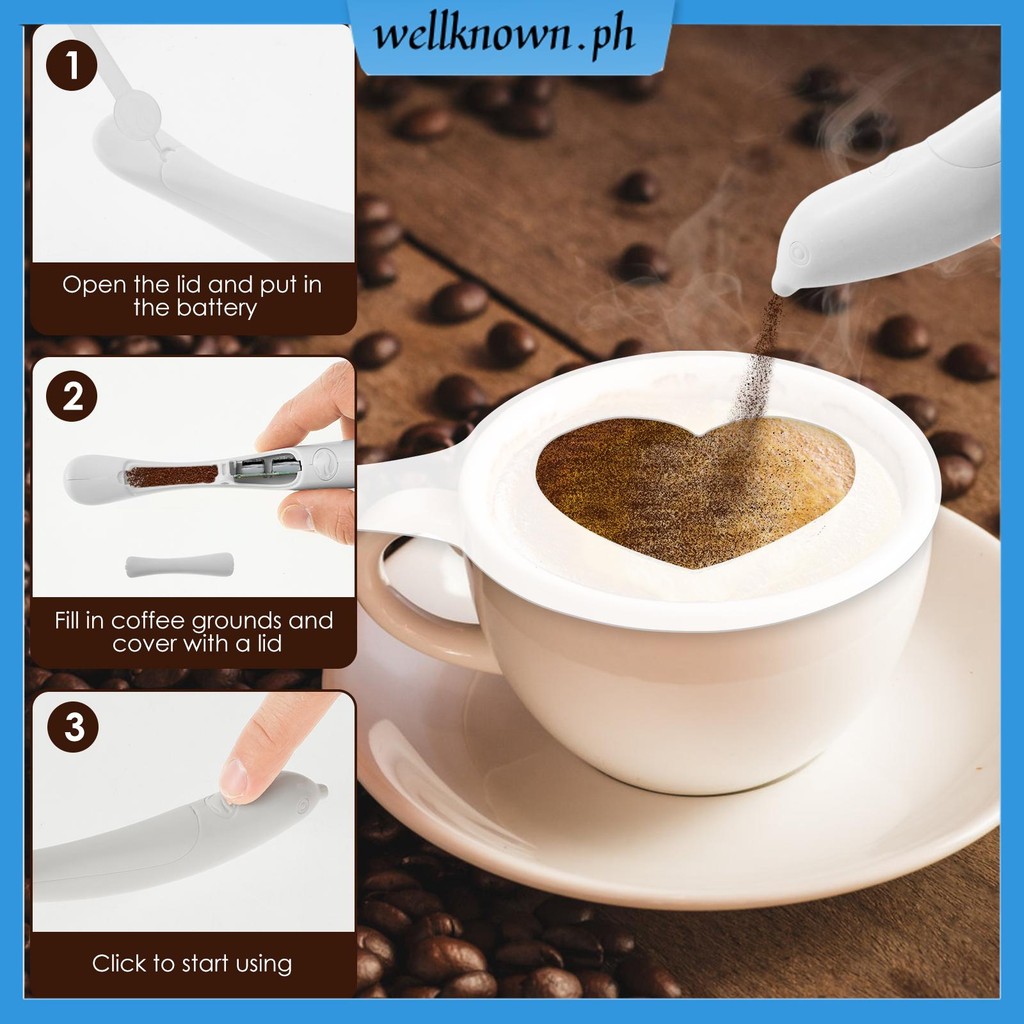 wellknown.ph

1

Open the lid and put in the battery

2

Fill in coffee grounds and cover with a lid

3

Click to start using