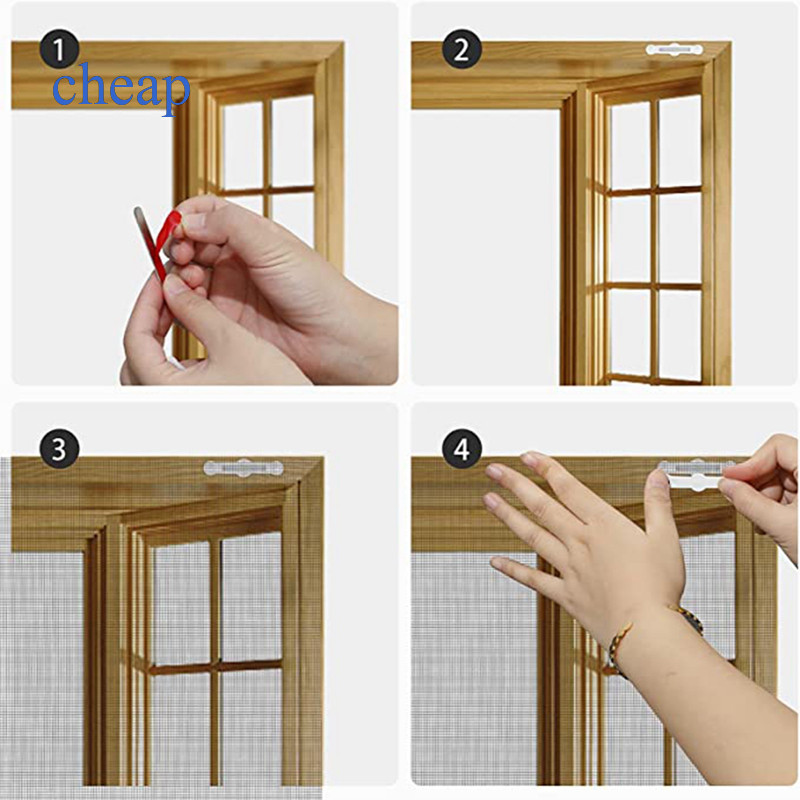 1
cheap

2

3

4