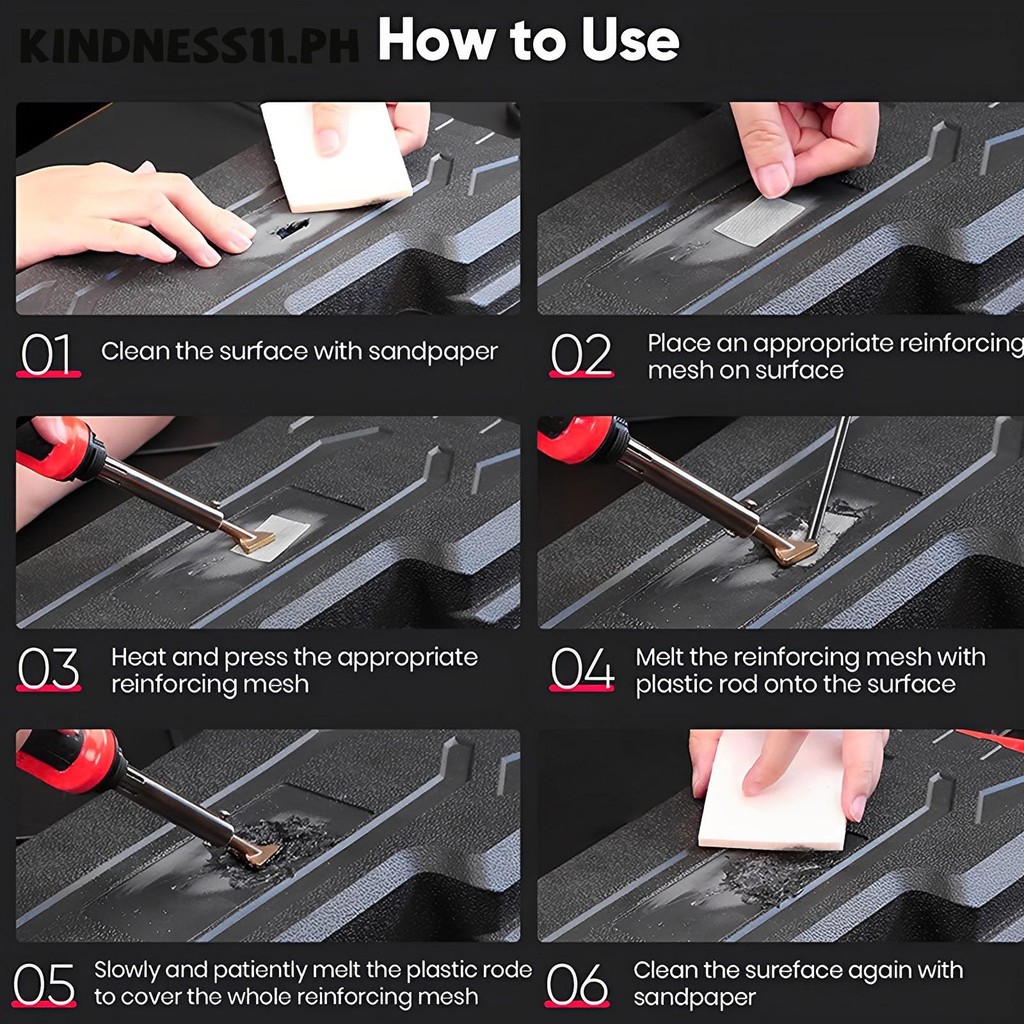 KINDNESS11.PH How to Use

01 Clean the surface with sandpaper

02 Place an appropriate reinforcing mesh on surface

03 Heat and press the appropriate reinforcing mesh

04 Melt the reinforcing mesh with plastic rod onto the surface

05 Slowly and patiently melt the plastic rode to cover the whole reinforcing mesh

06 Clean the sureface again with sandpaper