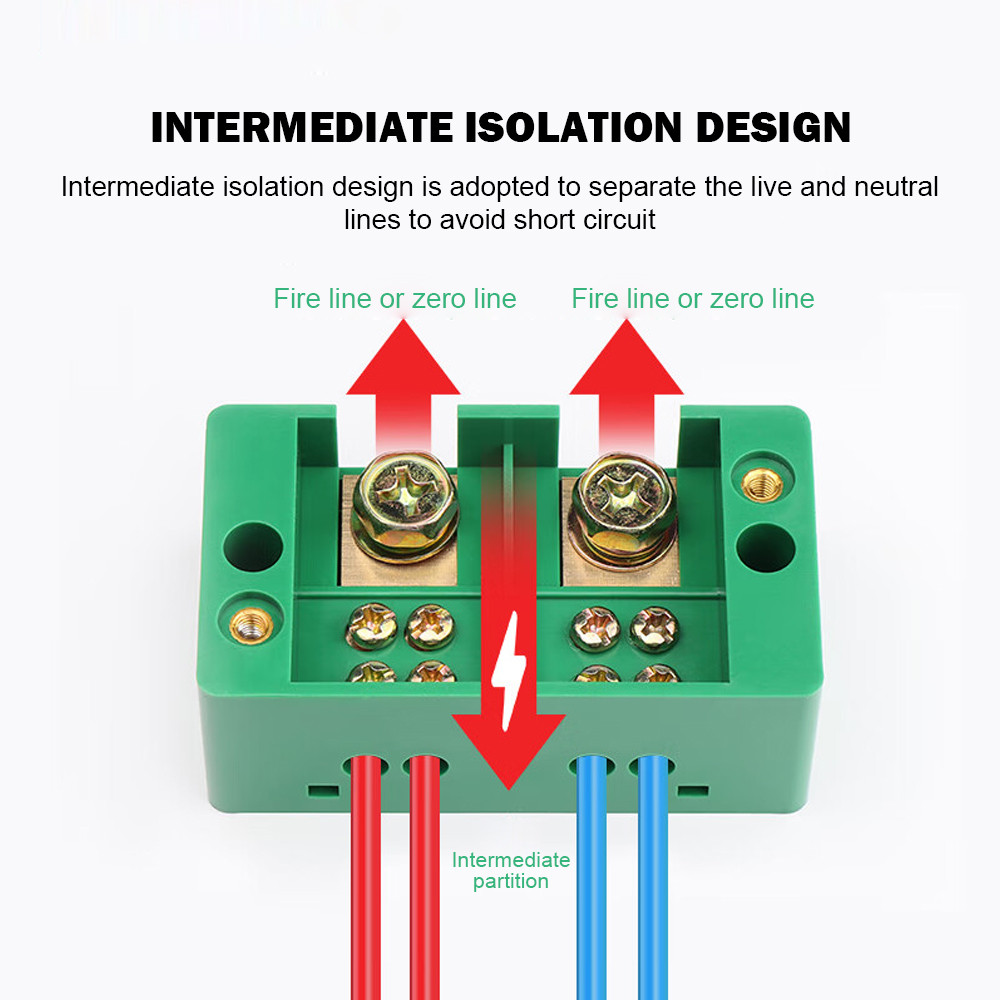 INTERMEDIATE ISOLATION DESIGN

Intermediate isolation design is adopted to separate the live and neutral lines to avoid short circuit

Fire line or zero line

Fire line or zero line

Intermediate partition