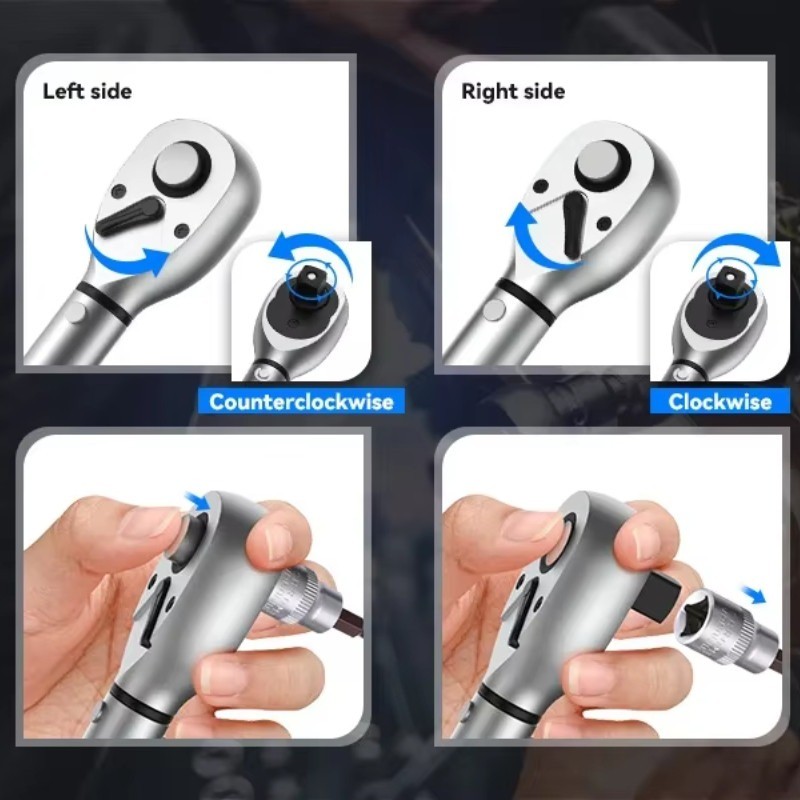 Left side

Counterclockwise

Right side

Clockwise