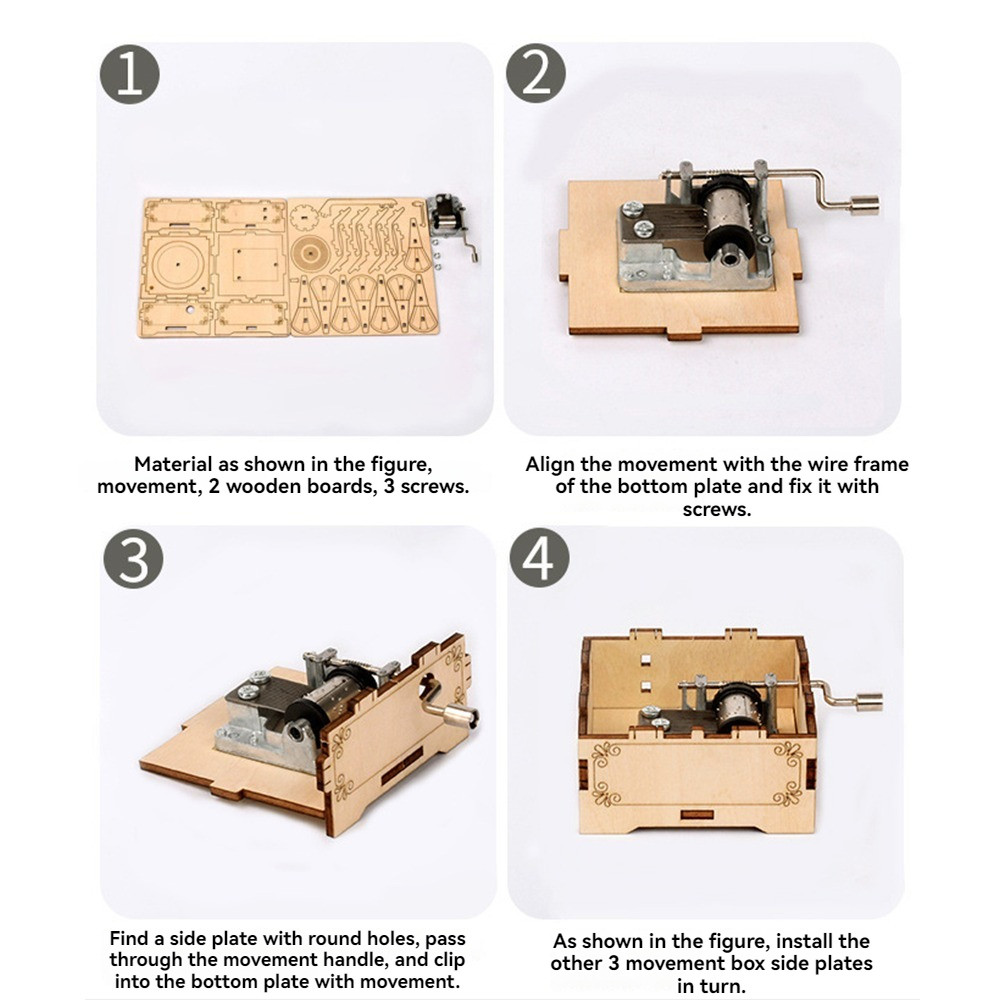 1

Material as shown in the figure, movement, 2 wooden boards, 3 screws.

2

Align the movement with the wire frame of the bottom plate and fix it with screws.

3

Find a side plate with round holes, pass through the movement handle, and clip into the bottom plate with movement.

4

As shown in the figure, install the other 3 movement box side plates in turn.