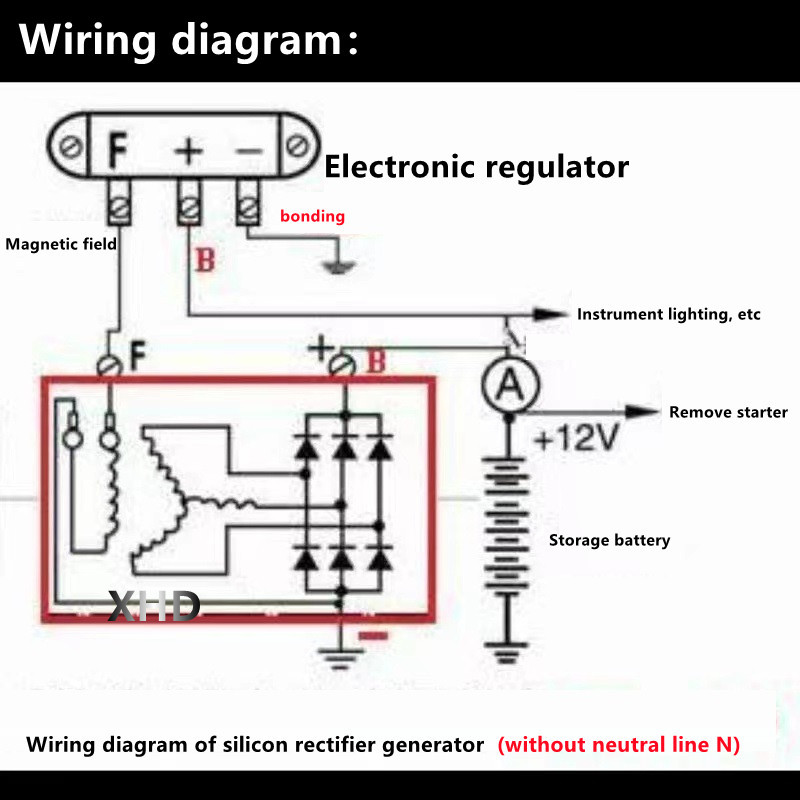 Wiring diagram：

F + −

Electronic regulator

bonding

Magnetic field

B

Instrument lighting, etc

F

+ B

A

Remove starter

+12V

Storage battery

XHD

−

Wiring diagram of silicon rectifier generator (without neutral line N)