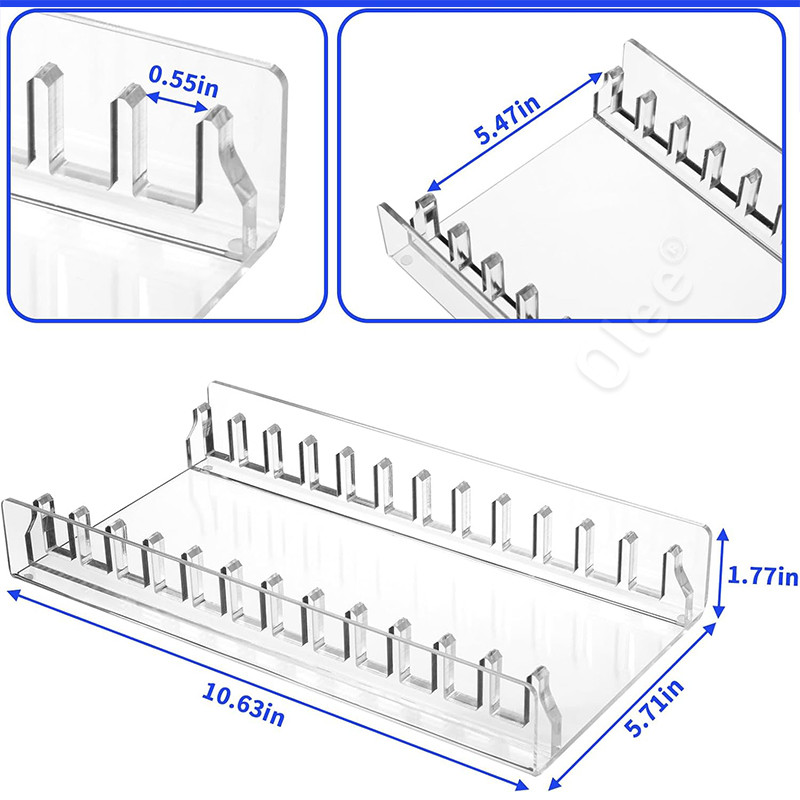 0.55in

5.47in

Olee®

1.77in

10.63in

5.71in