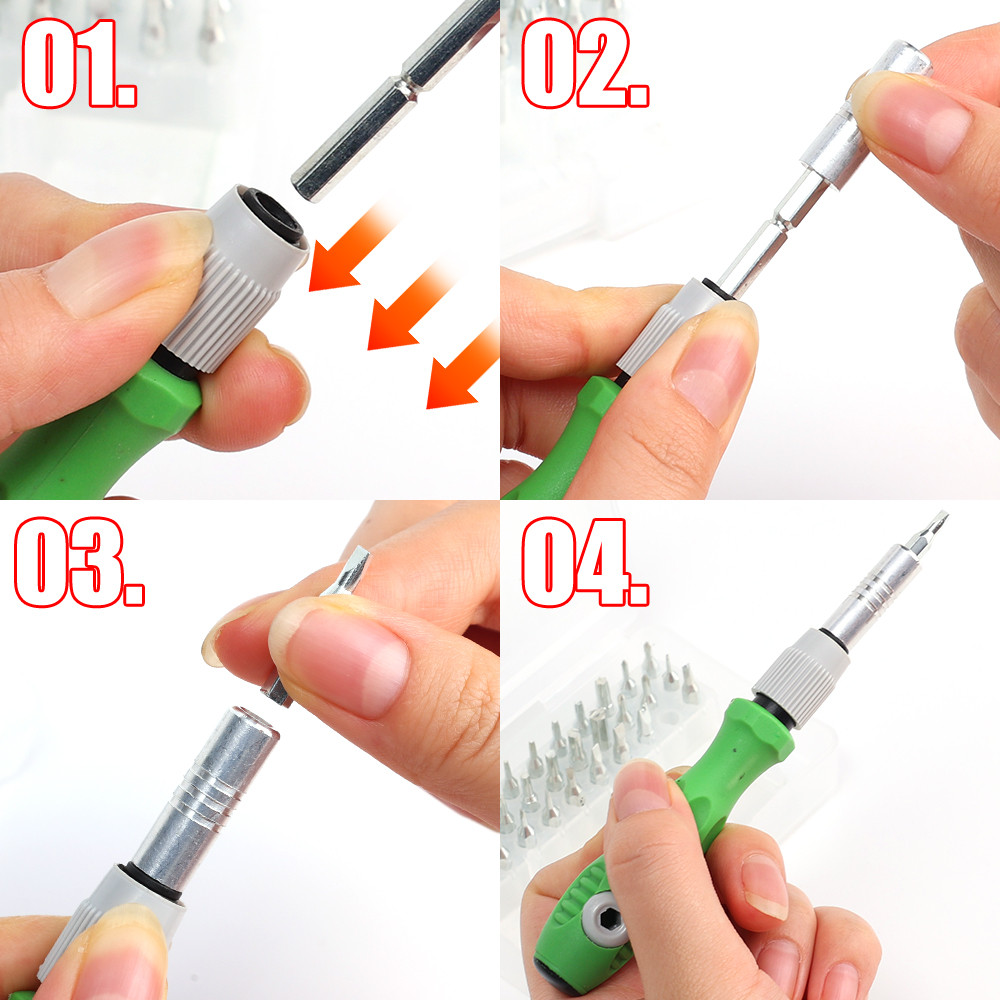 01.

02.

03.

04.