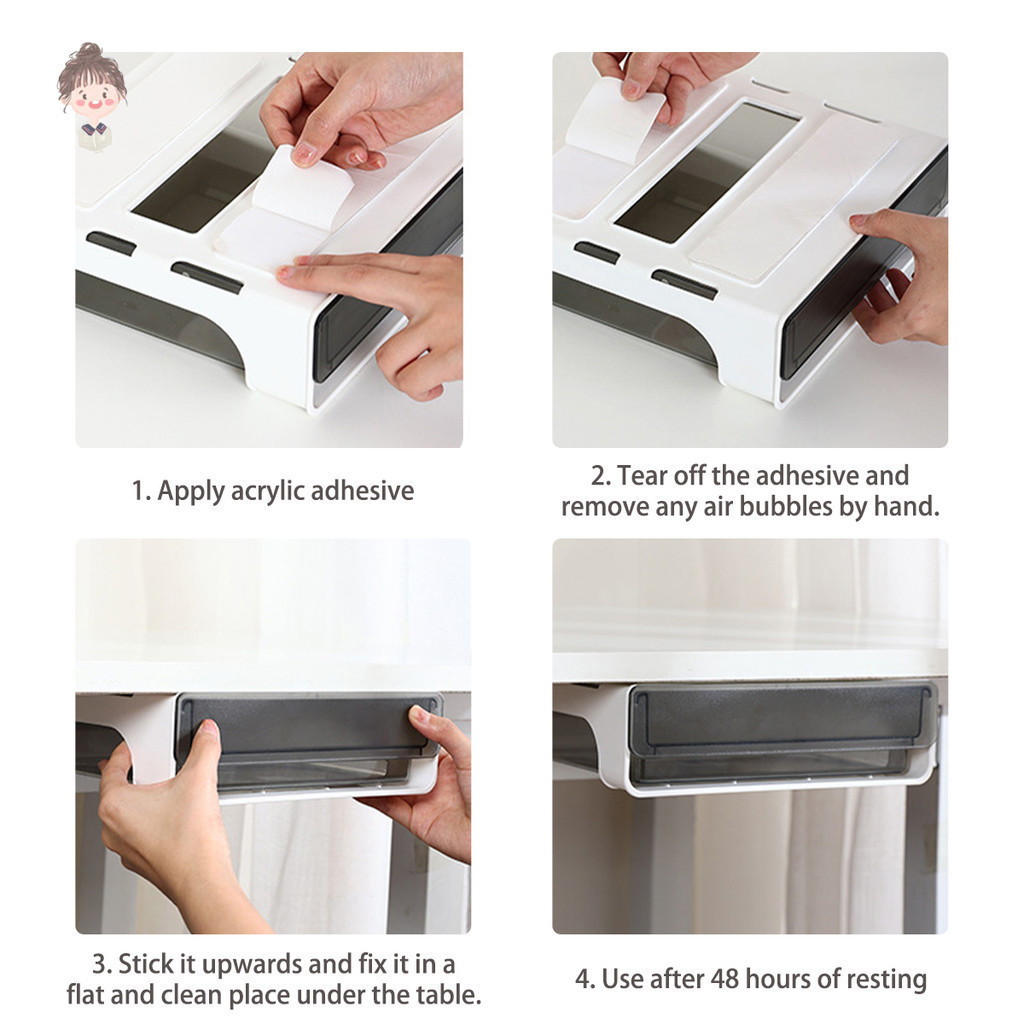 1. Apply acrylic adhesive

2. Tear off the adhesive and remove any air bubbles by hand.

3. Stick it upwards and fix it in a flat and clean place under the table.

4. Use after 48 hours of resting