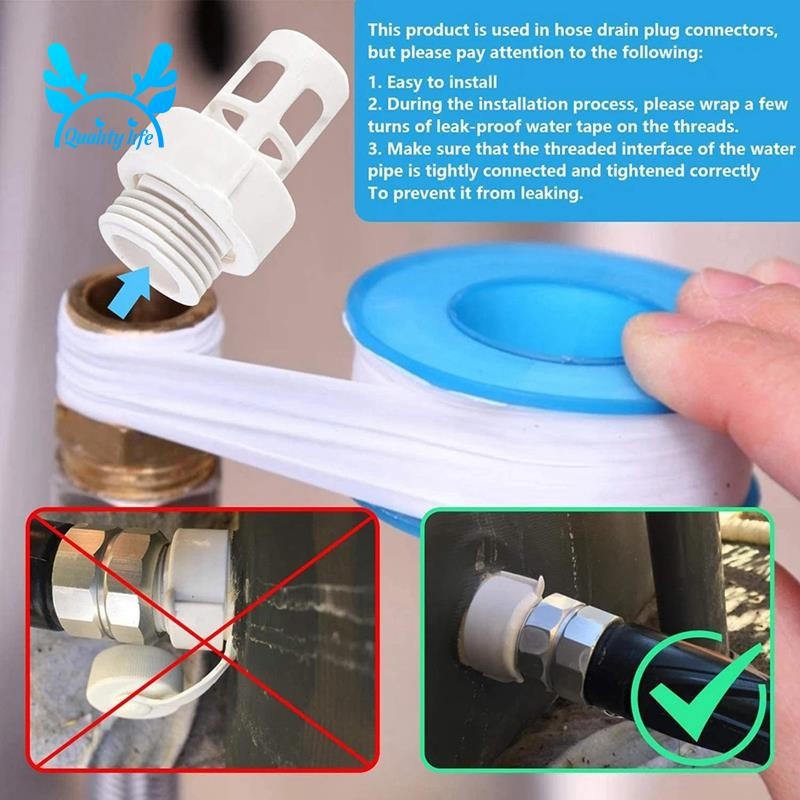 Quality life

This product is used in hose drain plug connectors, but please pay attention to the following:

1. Easy to install
2. During the installation process, please wrap a few turns of leak-proof water tape on the threads.
3. Make sure that the threaded interface of the water pipe is tightly connected and tightened correctly To prevent it from leaking.