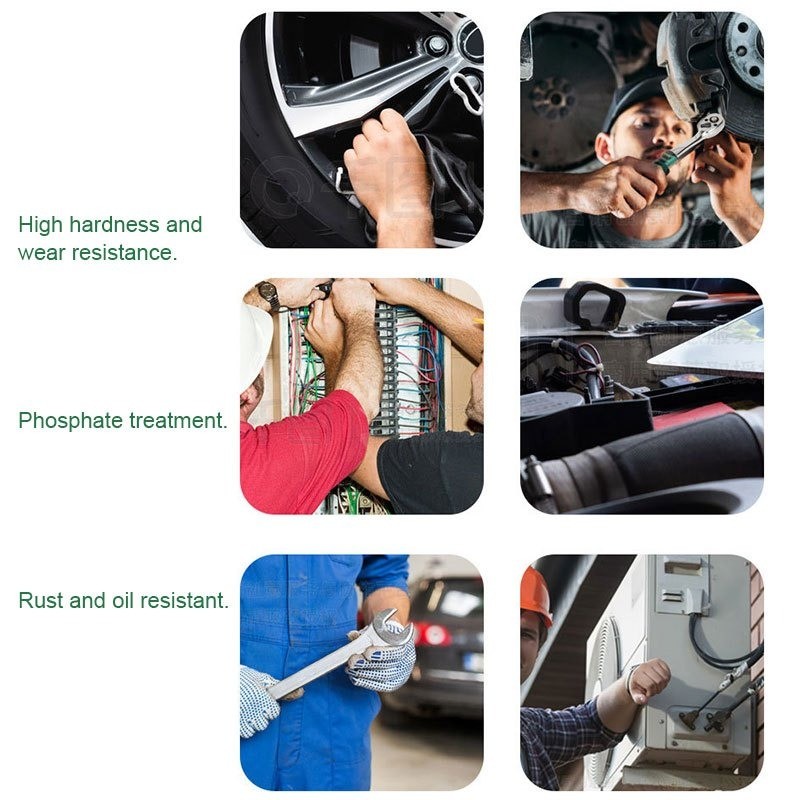 High hardness and wear resistance.

Phosphate treatment.

Rust and oil resistant.