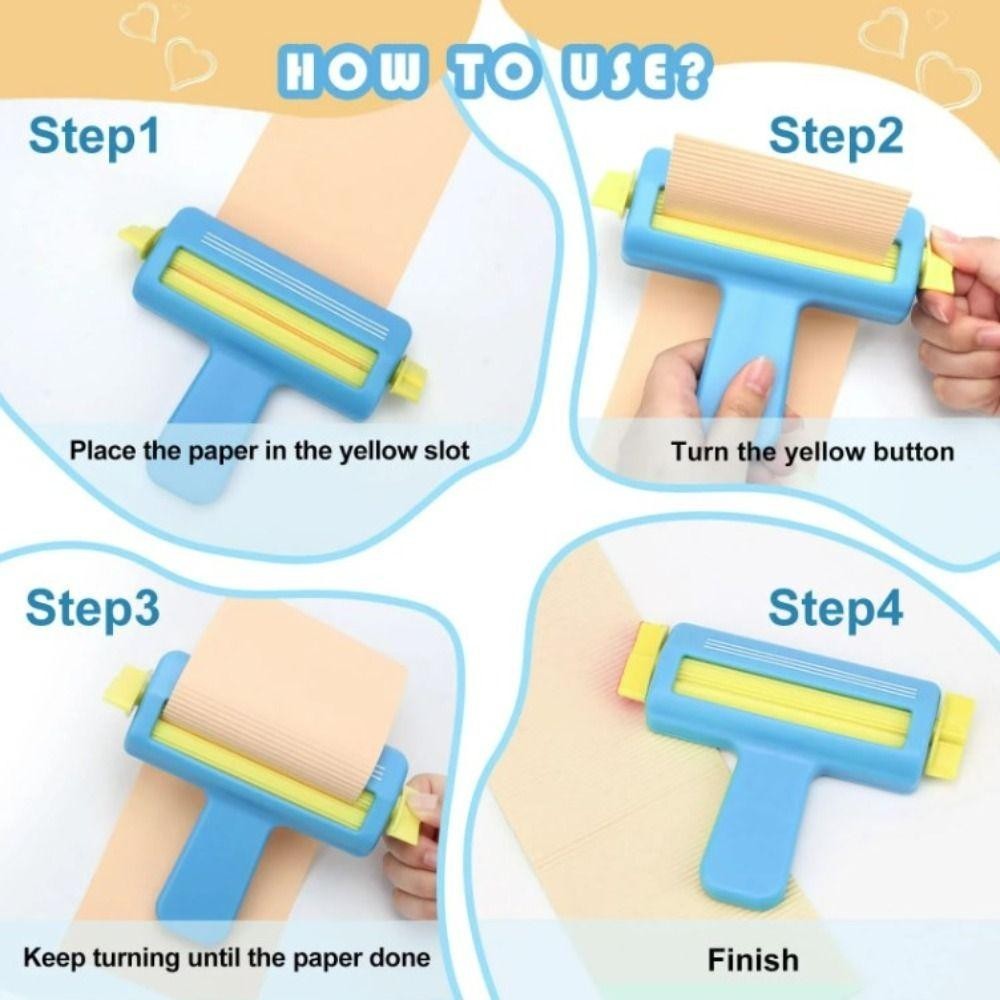 HOW TO USE?

Step1

Place the paper in the yellow slot

Step2

Turn the yellow button

Step3

Keep turning until the paper done

Step4

Finish