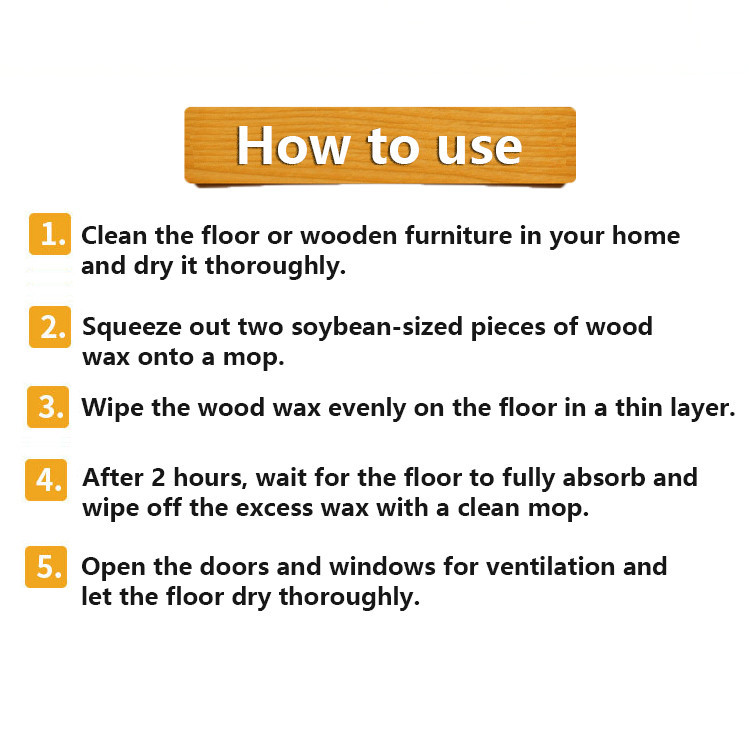 How to use

1. Clean the floor or wooden furniture in your home and dry it thoroughly.

2. Squeeze out two soybean-sized pieces of wood wax onto a mop.

3. Wipe the wood wax evenly on the floor in a thin layer.

4. After 2 hours, wait for the floor to fully absorb and wipe off the excess wax with a clean mop.

5. Open the doors and windows for ventilation and let the floor dry thoroughly.