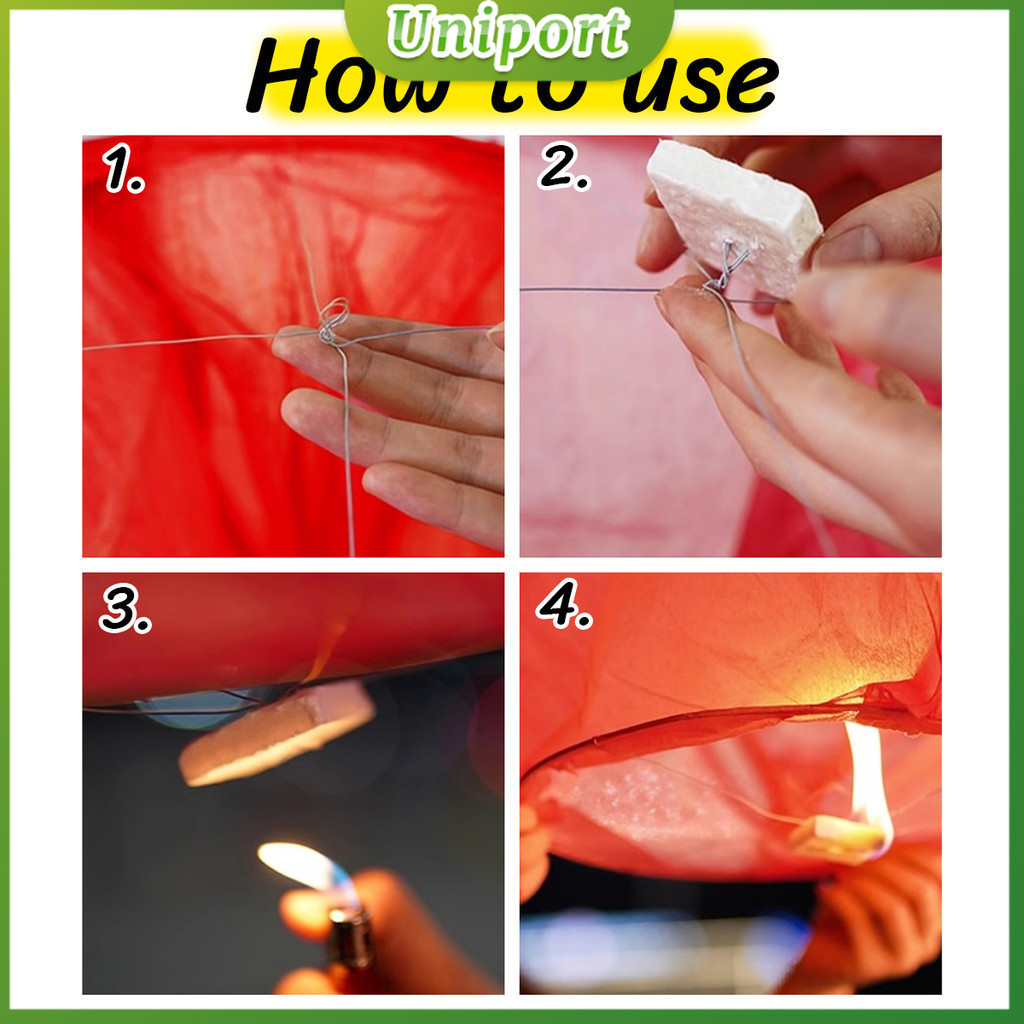 Uniport

How to use

1.

2.

3.

4.