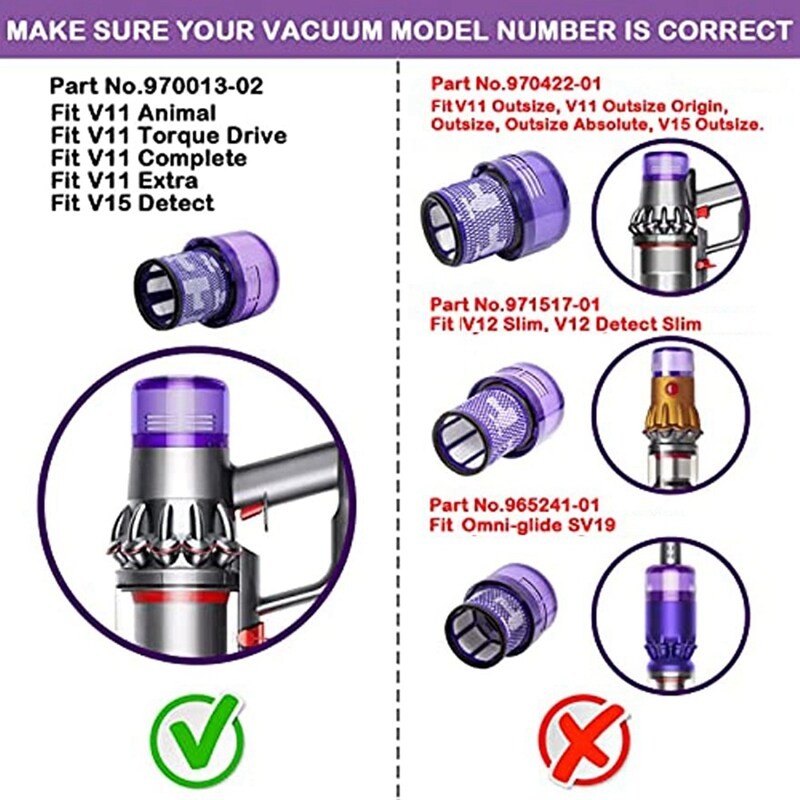 MAKE SURE YOUR VACUUM MODEL NUMBER IS CORRECT

Part No.970013-02
Fit V11 Animal
Fit V11 Torque Drive
Fit V11 Complete
Fit V11 Extra
Fit V15 Detect

Part No.970422-01
Fit V11 Outsize, V11 Outsize Origin, Outsize, Outsize Absolute, V15 Outsize.

Part No.971517-01
Fit V12 Slim, V12 Detect Slim

Part No.965241-01
Fit Omni-glide SV19