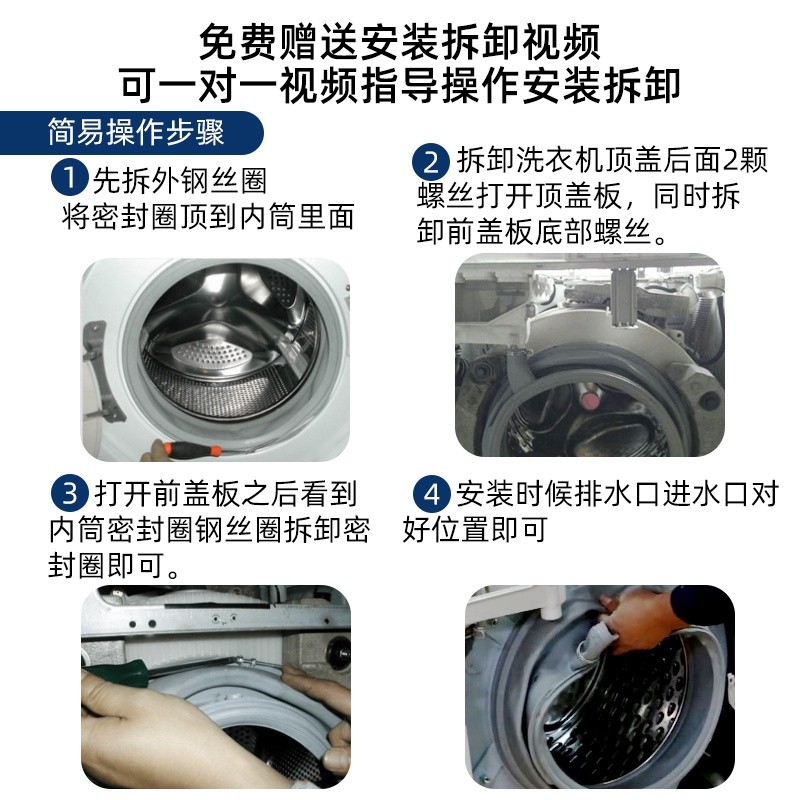 免费赠送安装拆卸视频
可一对一视频指导操作安装拆卸

简易操作步骤

1 先拆外钢丝圈
将密封圈顶到内筒里面

2 拆卸洗衣机顶盖后面2颗螺丝打开顶盖板，同时拆卸前盖板底部螺丝。

3 打开前盖板之后看到内筒密封圈钢丝圈拆卸密封圈即可。

4 安装时候排水口进水口对好位置即可