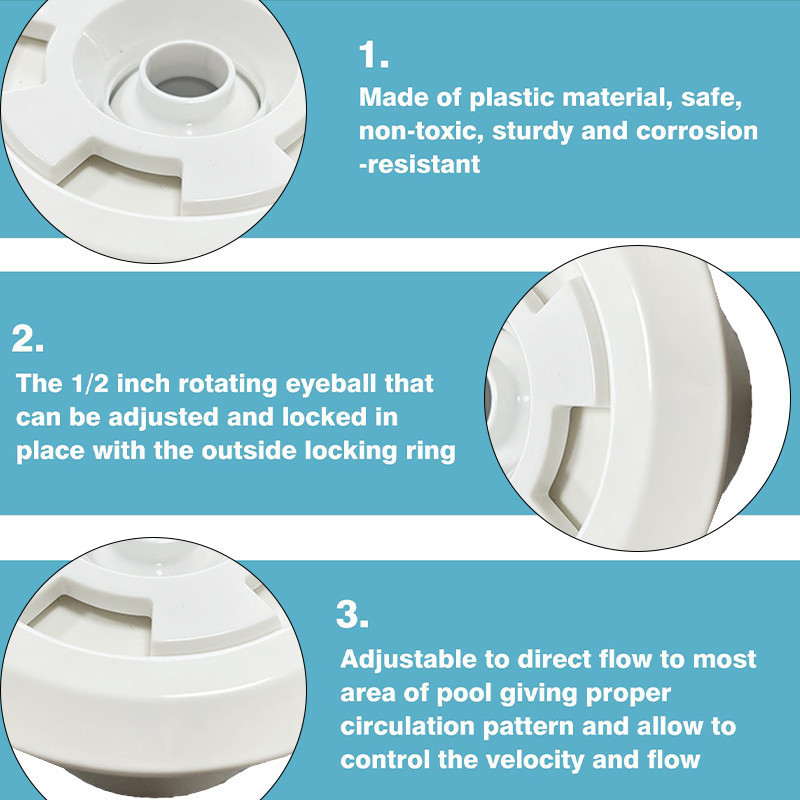 1.

Made of plastic material, safe, non-toxic, sturdy and corrosion -resistant

2.

The 1/2 inch rotating eyeball that can be adjusted and locked in place with the outside locking ring

3.

Adjustable to direct flow to most area of pool giving proper circulation pattern and allow to control the velocity and flow