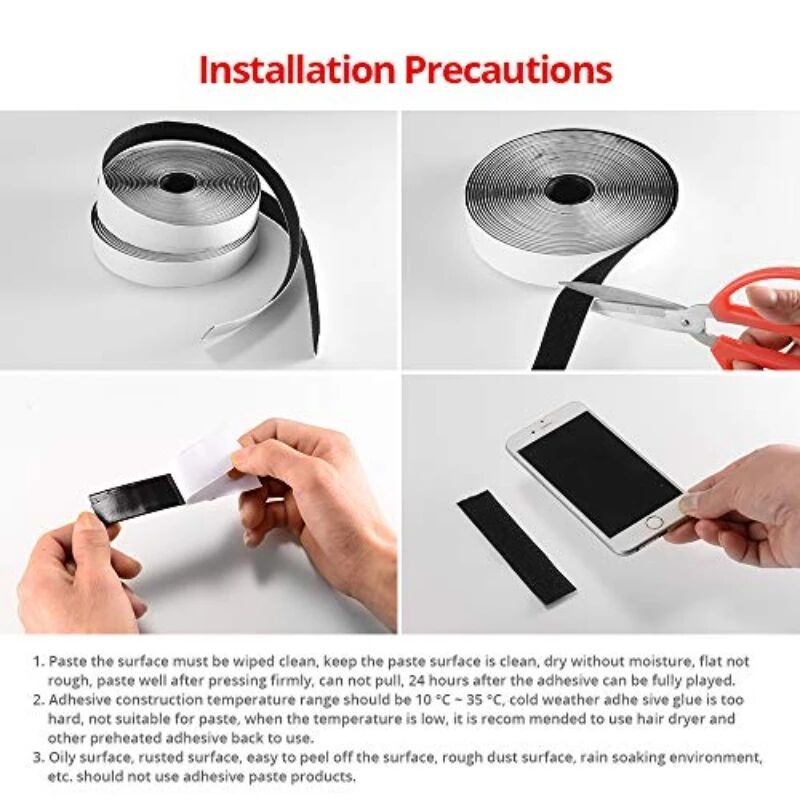 Installation Precautions

1. Paste the surface must be wiped clean, keep the paste surface is clean, dry without moisture, flat not rough, paste well after pressing firmly, can not pull, 24 hours after the adhesive can be fully played.
2. Adhesive construction temperature range should be 10 °C ~ 35 °C, cold weather adhe sive glue is too hard, not suitable for paste, when the temperature is low, it is recom mended to use hair dryer and other preheated adhesive back to use.
3. Oily surface, rusted surface, easy to peel off the surface, rough dust surface, rain soaking environment, etc. should not use adhesive paste products.