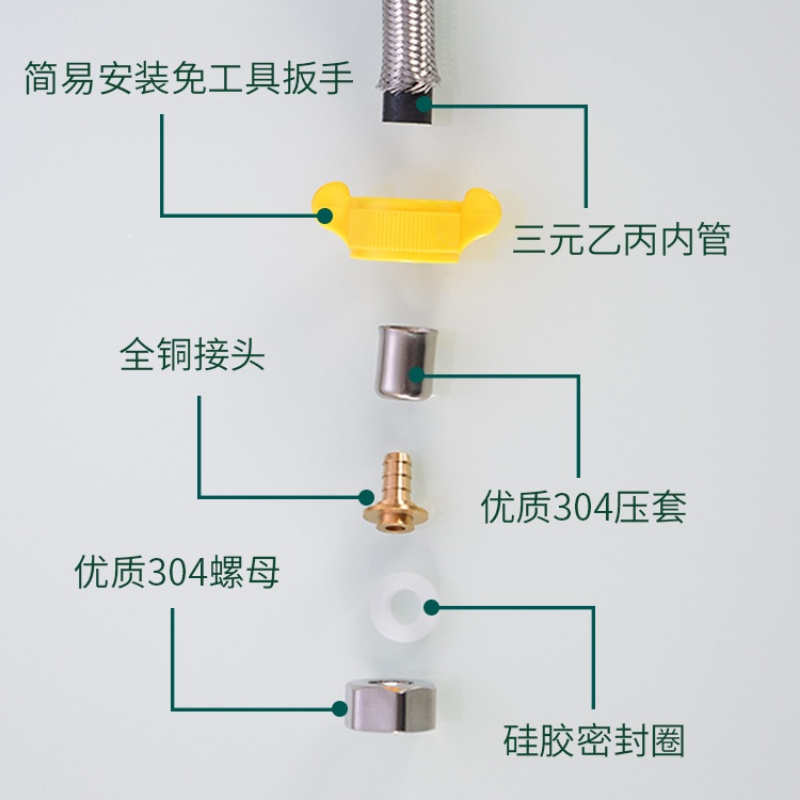 简易安装免工具扳手

三元乙丙内管

全铜接头

优质304压套

优质304螺母

硅胶密封圈