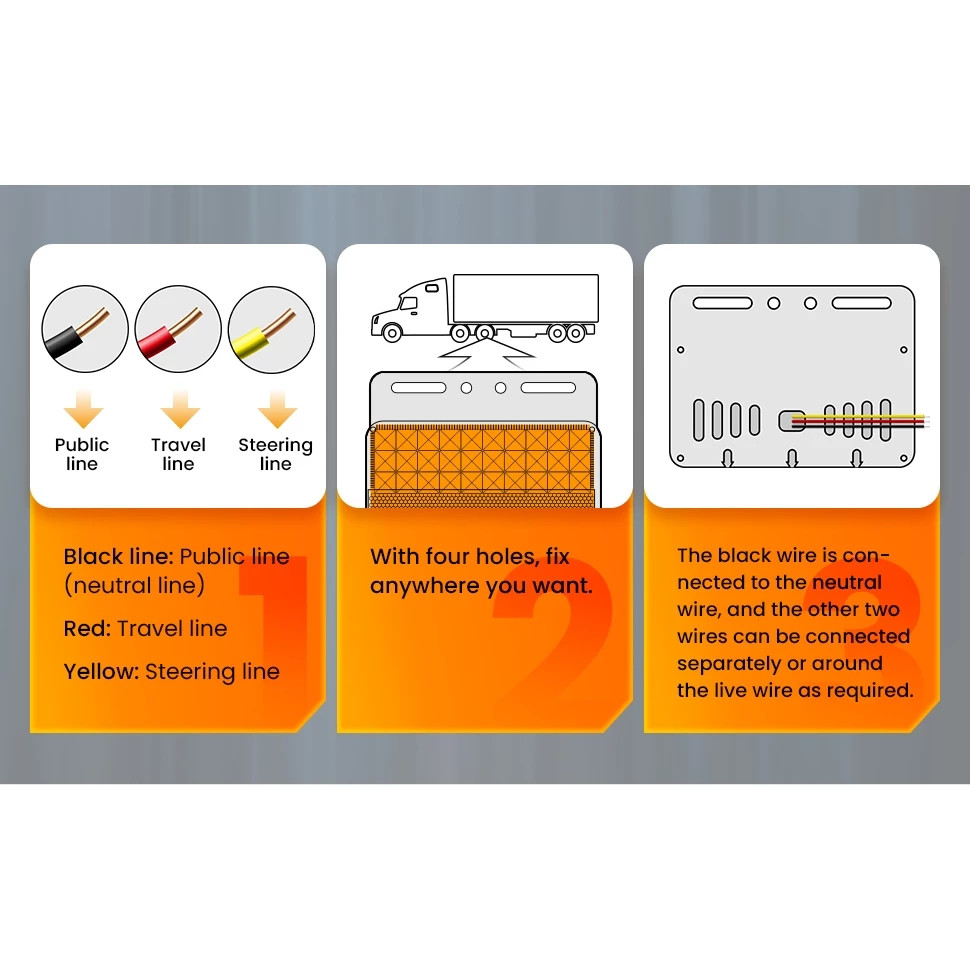 Public line

Travel line

Steering line

Black line: Public line (neutral line)

Red: Travel line

Yellow: Steering line

1

With four holes, fix anywhere you want.

2

The black wire is connected to the neutral wire, and the other two wires can be connected separately or around the live wire as required.

3