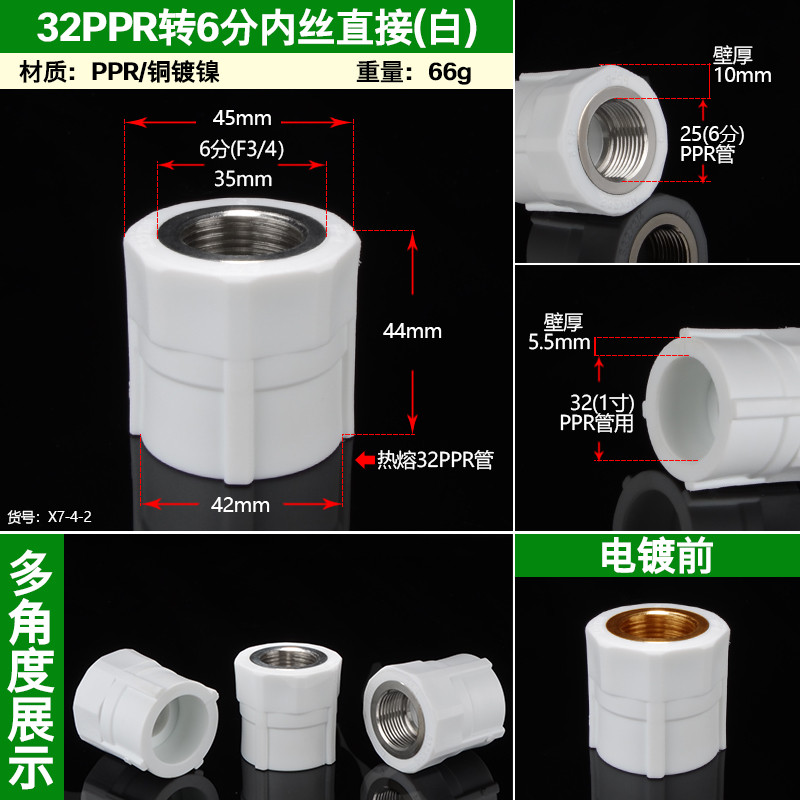 32PPR转6分内丝直接(白)

材质：PPR/铜镀镍

重量：66g

45mm

6分(F3/4)

35mm

44mm

热熔32PPR管

42mm

货号：X7-4-2

壁厚
10mm

25(6分)
PPR管

壁厚
5.5mm

32(1寸)
PPR管用

多角度展示

电镀前