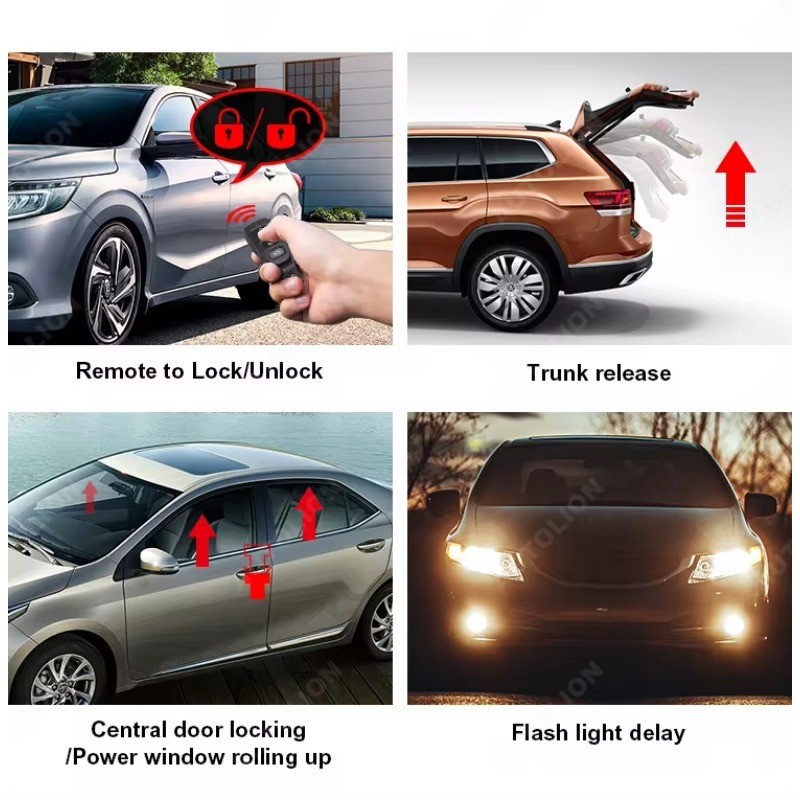 Remote to Lock/Unlock

Trunk release

Central door locking
/Power window rolling up

Flash light delay