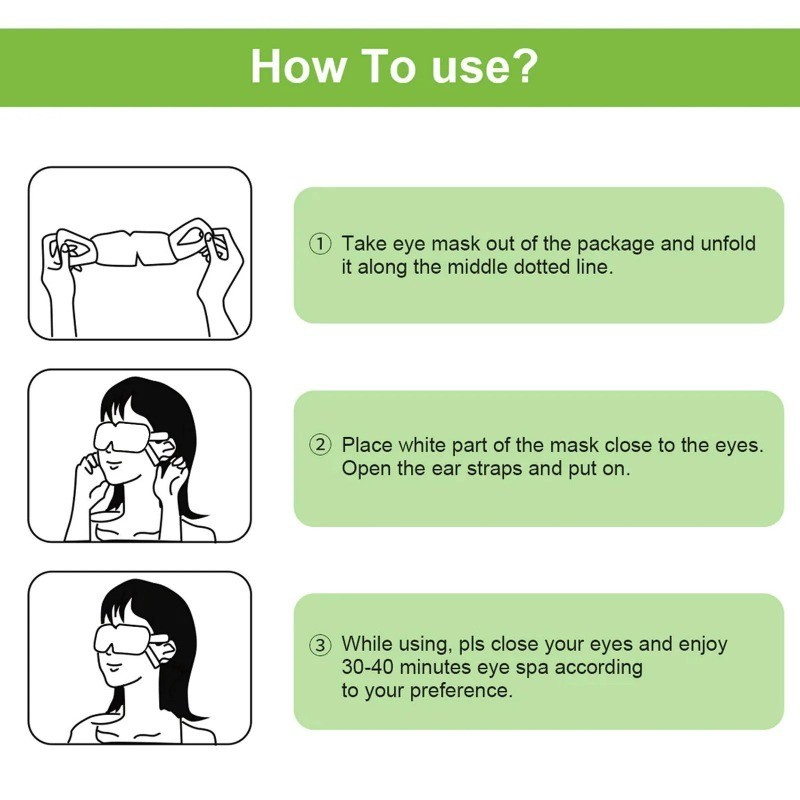 How To use?

① Take eye mask out of the package and unfold it along the middle dotted line.

② Place white part of the mask close to the eyes. Open the ear straps and put on.

③ While using, pls close your eyes and enjoy 30-40 minutes eye spa according to your preference.