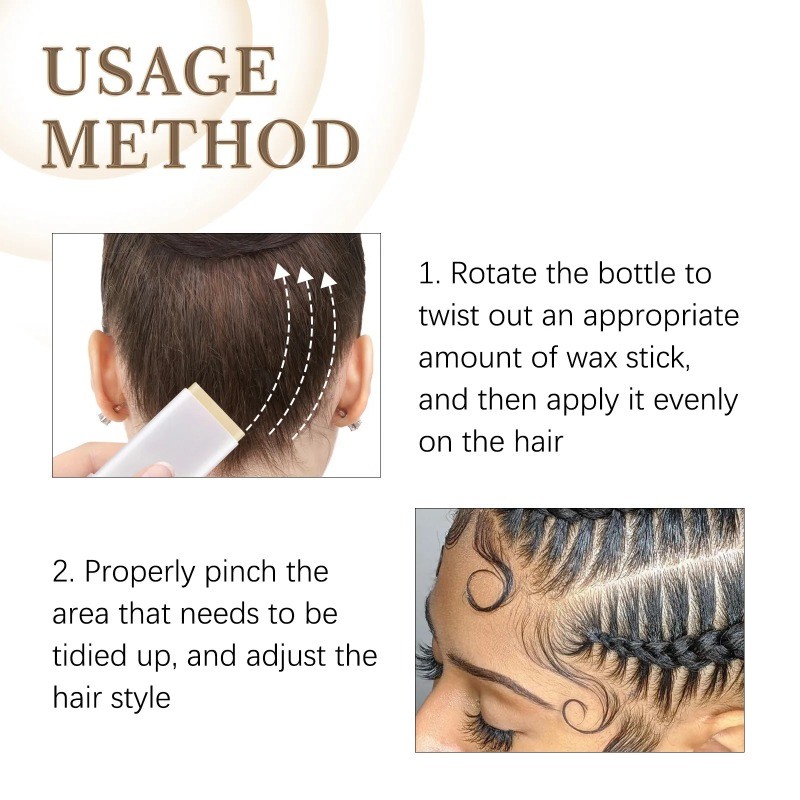 USAGE METHOD

1. Rotate the bottle to twist out an appropriate amount of wax stick, and then apply it evenly on the hair

2. Properly pinch the area that needs to be tidied up, and adjust the hair style