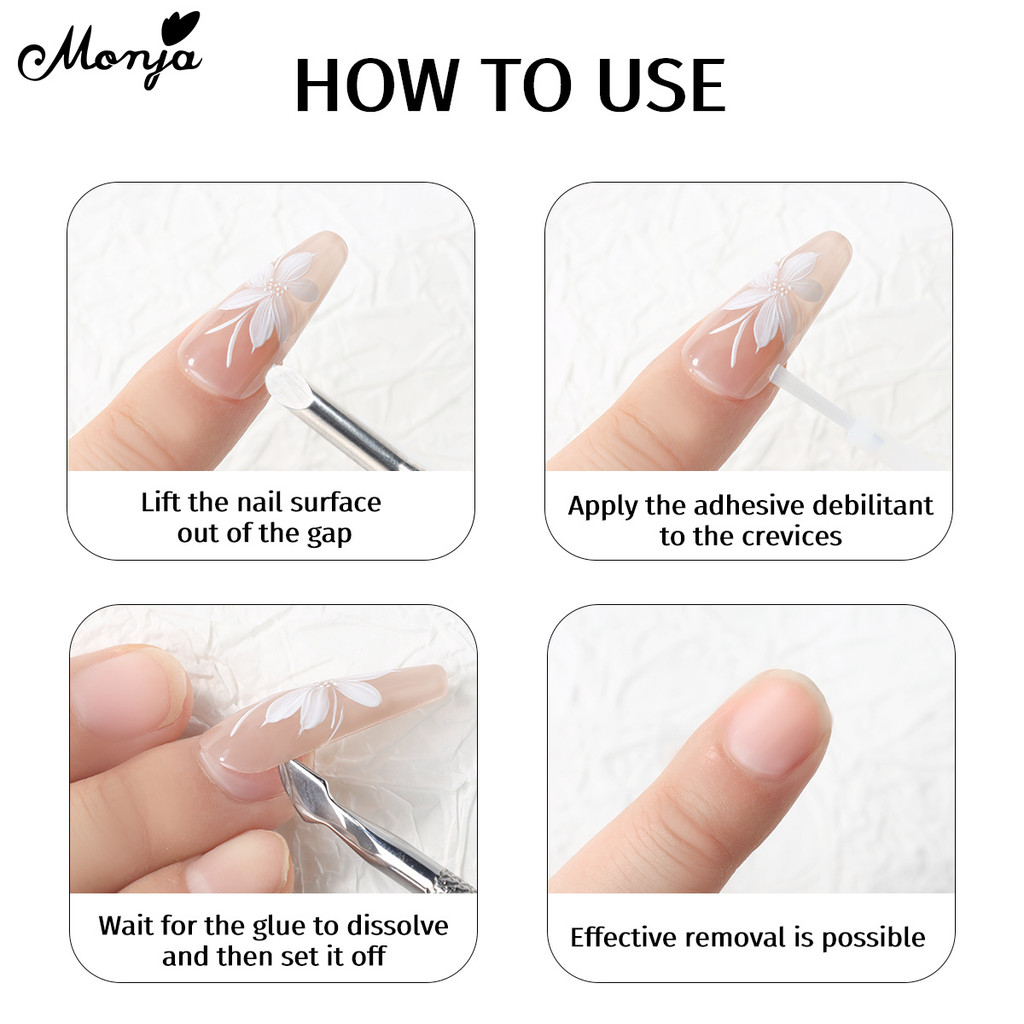 Monja

HOW TO USE

Lift the nail surface out of the gap

Apply the adhesive debilitant to the crevices

Wait for the glue to dissolve and then set it off

Effective removal is possible