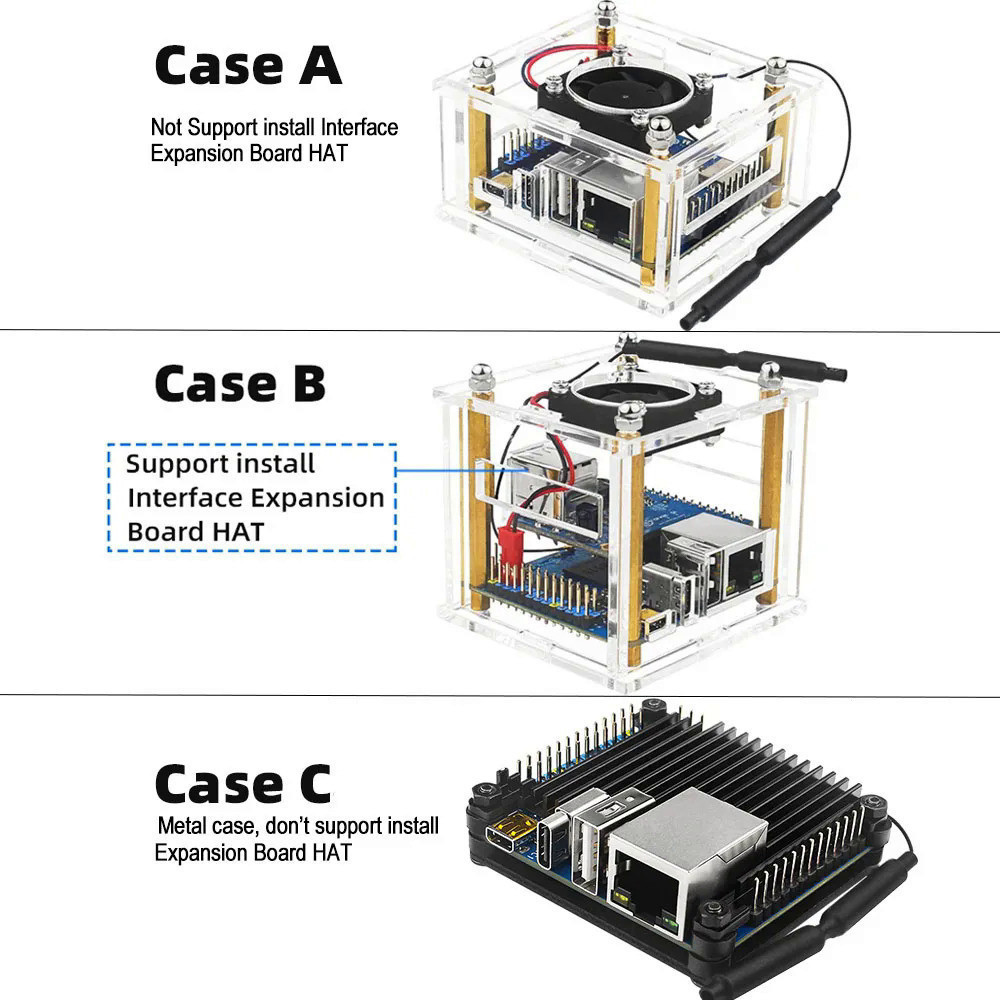 Case A

Not Support install Interface Expansion Board HAT

Case B

Support install Interface Expansion Board HAT

Case C

Metal case, don't support install Expansion Board HAT