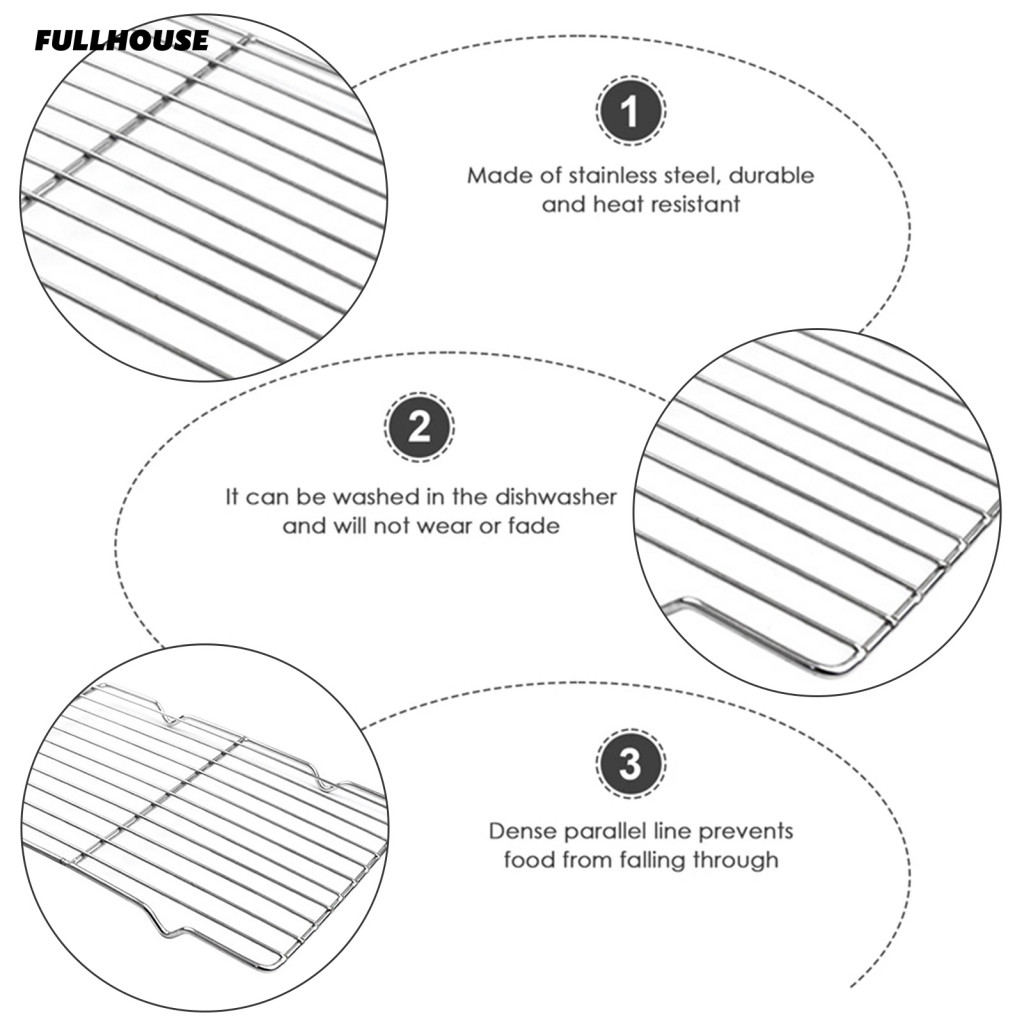 FULLHOUSE

1

Made of stainless steel, durable and heat resistant

2

It can be washed in the dishwasher and will not wear or fade

3

Dense parallel line prevents food from falling through