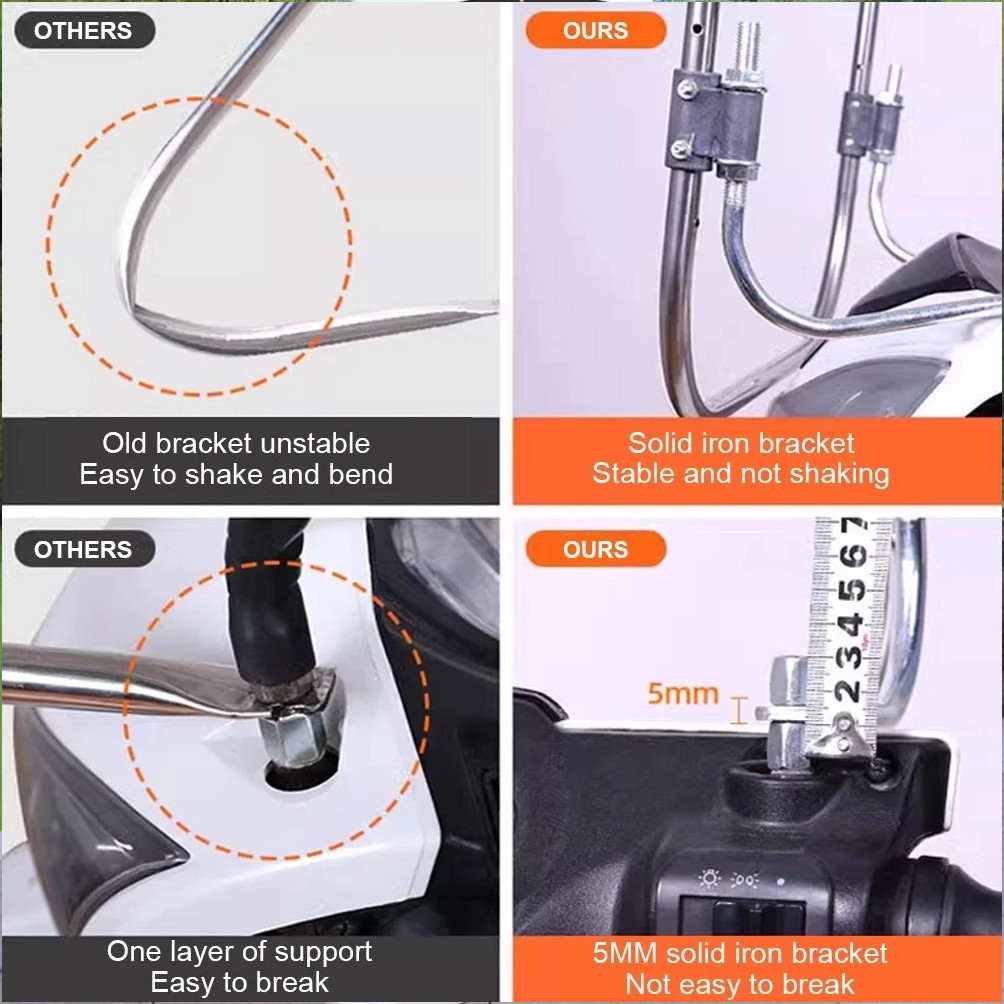 OTHERS

Old bracket unstable
Easy to shake and bend

OURS

Solid iron bracket
Stable and not shaking

OTHERS

One layer of support
Easy to break

OURS

5mm

2 3 4 5 6 7

5MM solid iron bracket
Not easy to break