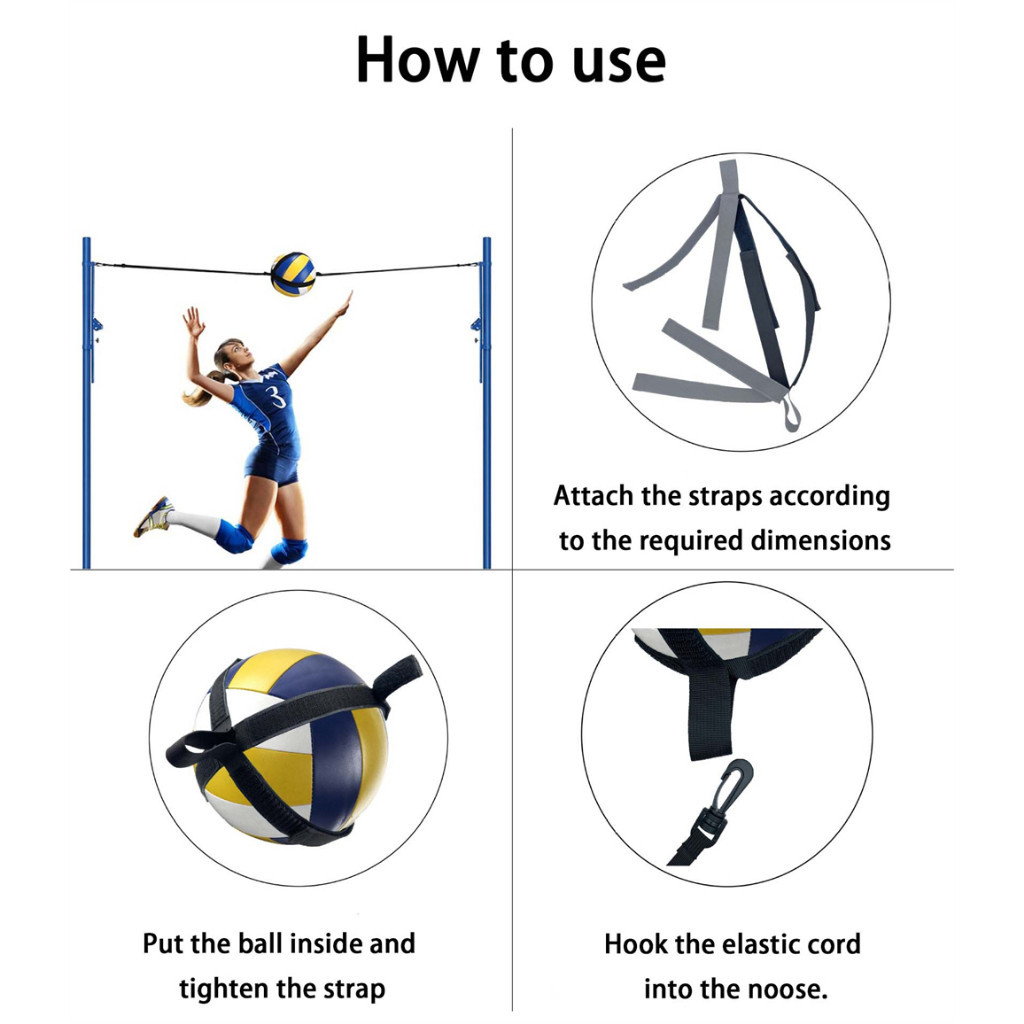 How to use

3

Attach the straps according to the required dimensions

Put the ball inside and tighten the strap

Hook the elastic cord into the noose.