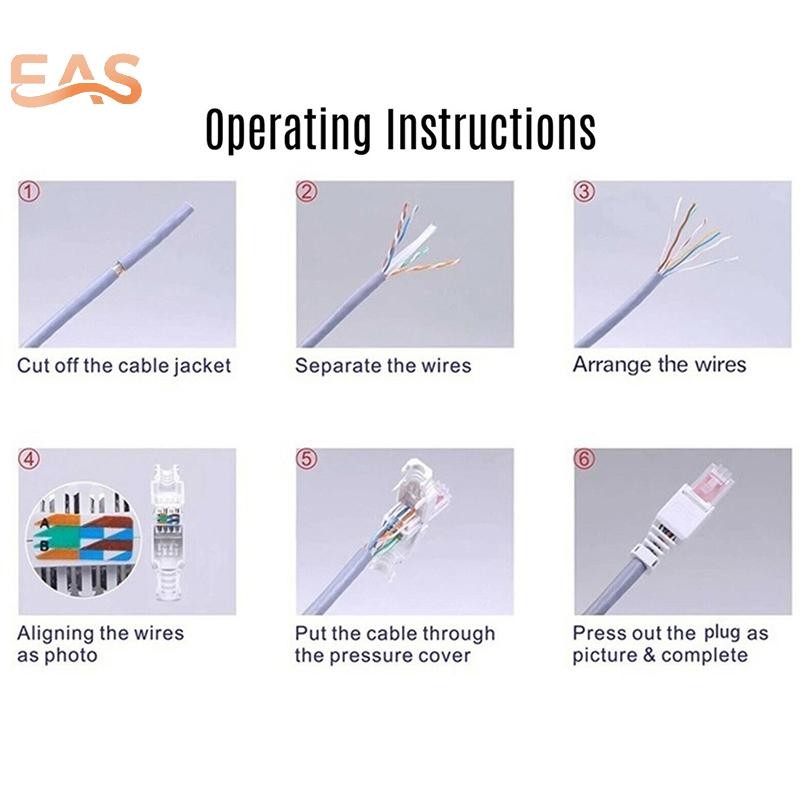 EAS

Operating Instructions

①
Cut off the cable jacket

②
Separate the wires

③
Arrange the wires

④
A
B
Aligning the wires as photo

⑤
Put the cable through the pressure cover

⑥
Press out the plug as picture & complete