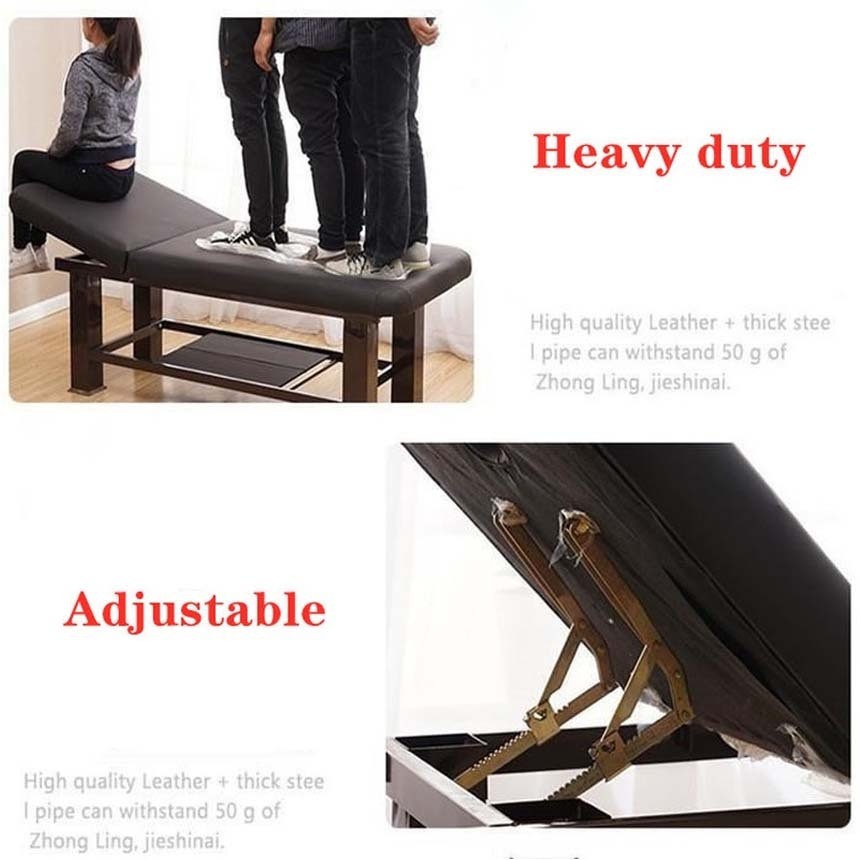 Heavy duty

High quality Leather + thick stee l pipe can withstand 50 g of Zhong Ling, jieshinai.

Adjustable

High quality Leather + thick stee l pipe can withstand 50 g of Zhong Ling, jieshinai.