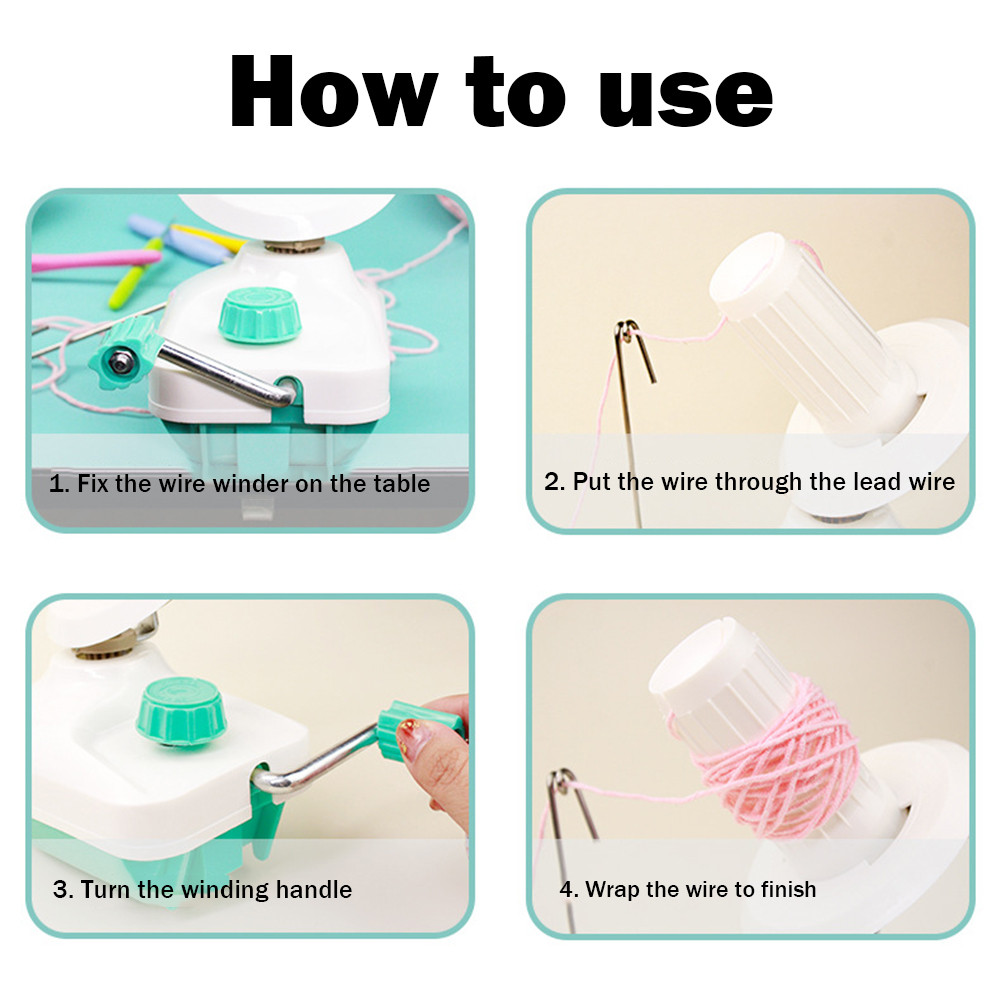 How to use

1. Fix the wire winder on the table

2. Put the wire through the lead wire

3. Turn the winding handle

4. Wrap the wire to finish