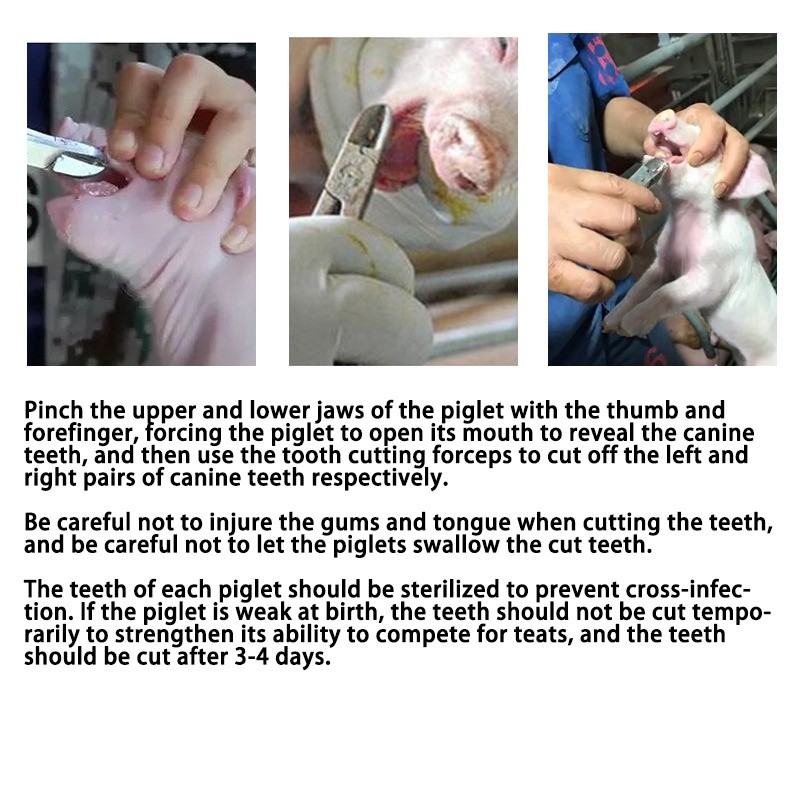 Pinch the upper and lower jaws of the piglet with the thumb and forefinger, forcing the piglet to open its mouth to reveal the canine teeth, and then use the tooth cutting forceps to cut off the left and right pairs of canine teeth respectively.

Be careful not to injure the gums and tongue when cutting the teeth, and be careful not to let the piglets swallow the cut teeth.

The teeth of each piglet should be sterilized to prevent cross-infection. If the piglet is weak at birth, the teeth should not be cut temporarily to strengthen its ability to compete for teats, and the teeth should be cut after 3-4 days.