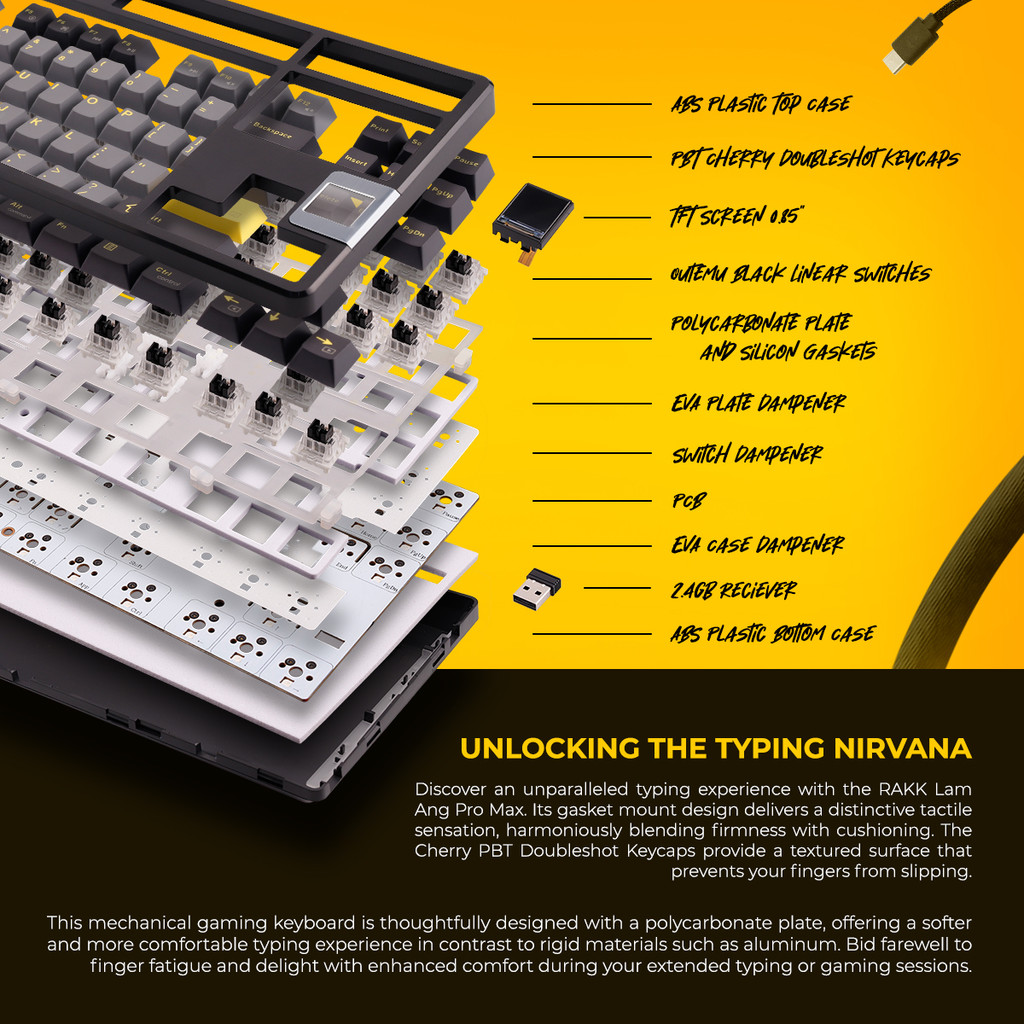 ABS PLASTIC TOP CASE

PBT CHERRY DOUBLESHOT KEYCAPS

TFT SCREEN 0.85"

OUTEMU BLACK LINEAR SWITCHES

POLYCARBONATE PLATE AND SILICON GASKETS

EVA PLATE DAMPENER

SWITCH DAMPENER

PCB

EVA CASE DAMPENER

2.4GB RECIEVER

ABS PLASTIC BOTTOM CASE

UNLOCKING THE TYPING NIRVANA

Discover an unparalleled typing experience with the RAKK Lam Ang Pro Max. Its gasket mount design delivers a distinctive tactile sensation, harmoniously blending firmness with cushioning. The Cherry PBT Doubleshot Keycaps provide a textured surface that prevents your fingers from slipping.

This mechanical gaming keyboard is thoughtfully designed with a polycarbonate plate, offering a softer and more comfortable typing experience in contrast to rigid materials such as aluminum. Bid farewell to finger fatigue and delight with enhanced comfort during your extended typing or gaming sessions.