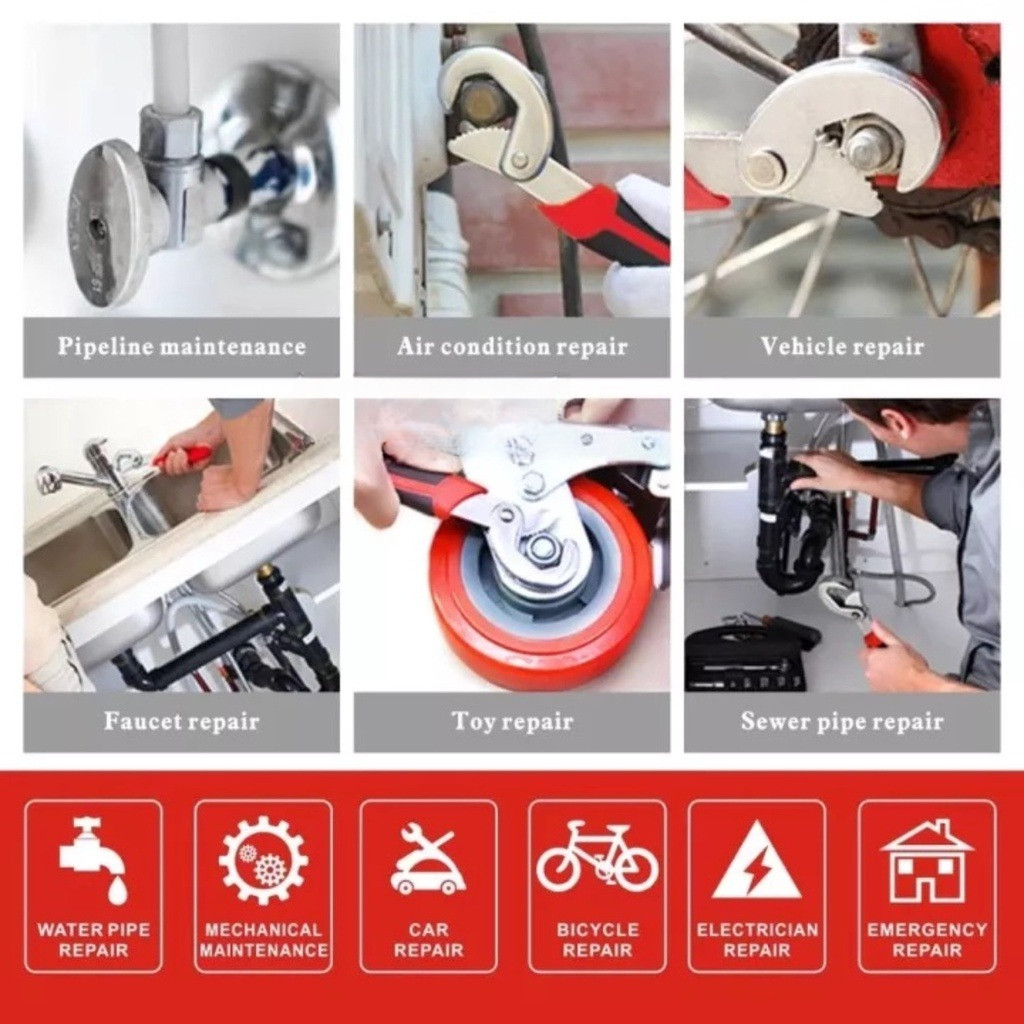 Pipeline maintenance

Air condition repair

Vehicle repair

Faucet repair

Toy repair

Sewer pipe repair

WATER PIPE REPAIR

MECHANICAL MAINTENANCE

CAR REPAIR

BICYCLE REPAIR

ELECTRICIAN REPAIR

EMERGENCY REPAIR