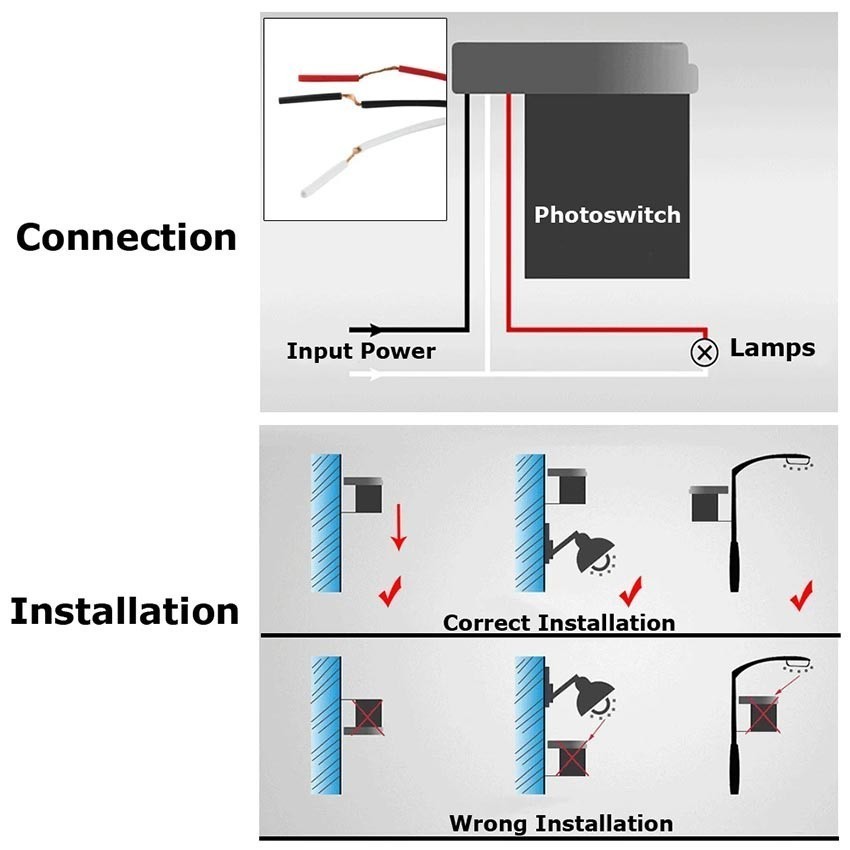 Connection

Photoswitch

Input Power

Lamps

Installation

Correct Installation

Wrong Installation