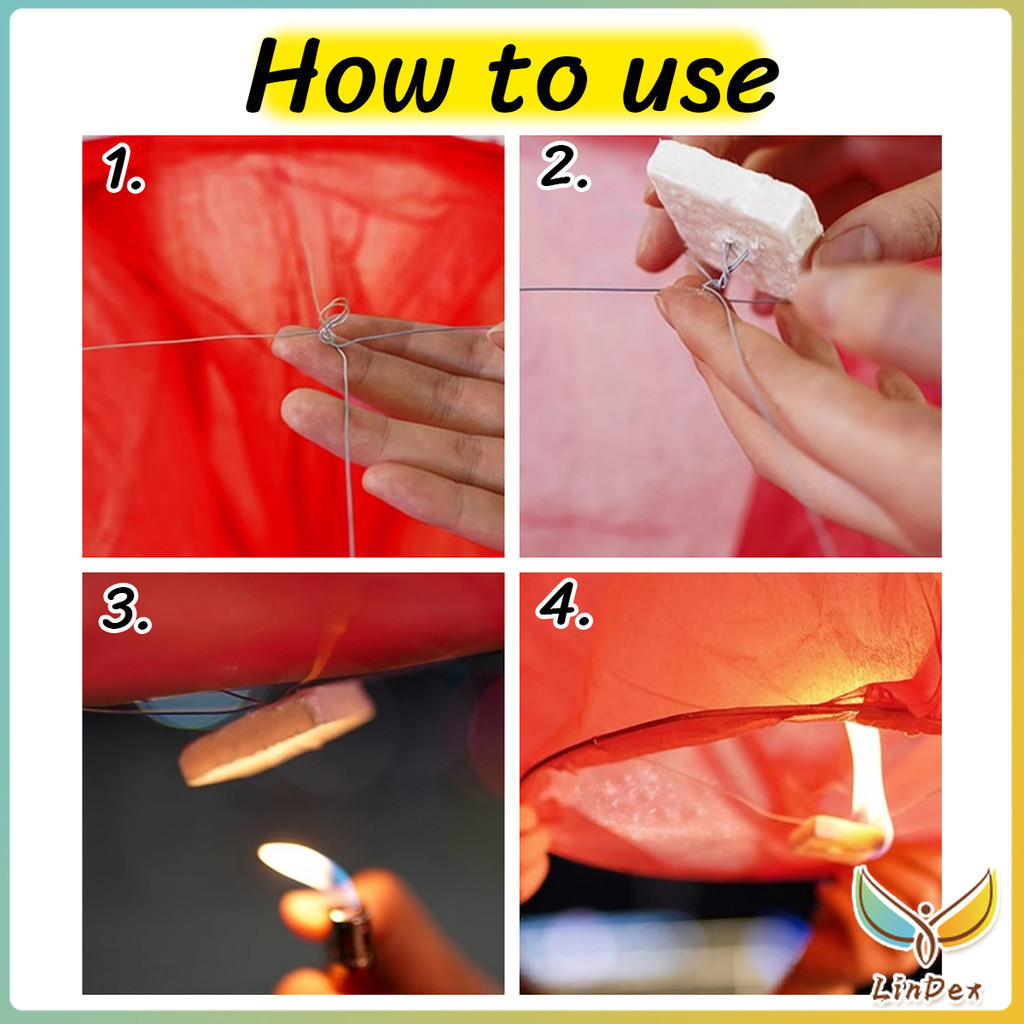 How to use

1.

2.

3.

4.

LinDex