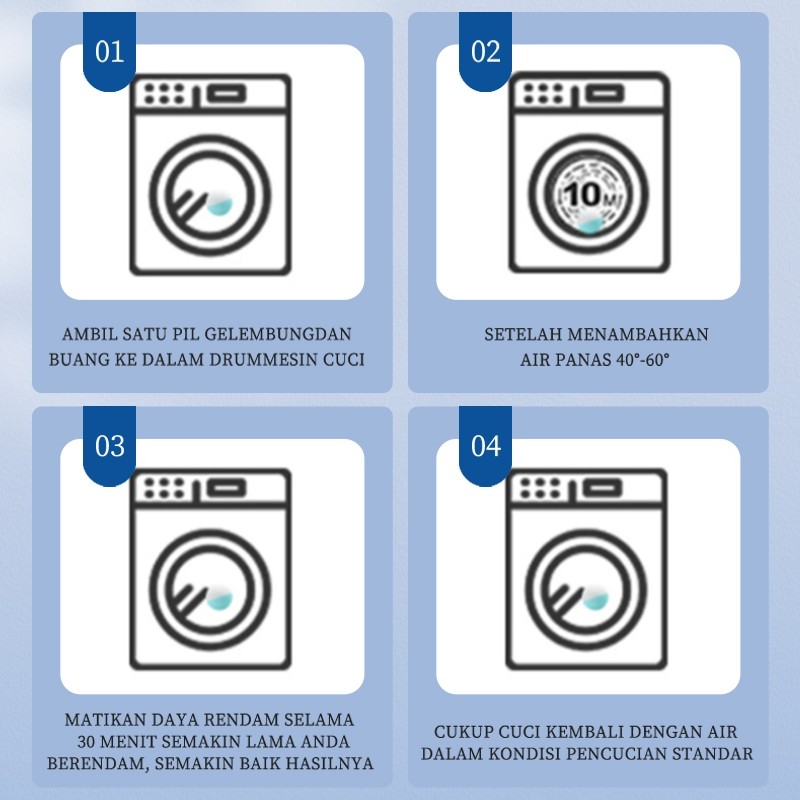 01

AMBIL SATU PIL GELEMBUNGDAN BUANG KE DALAM DRUMMESIN CUCI

02

10 M

SETELAH MENAMBAHKAN AIR PANAS 40°-60°

03

MATIKAN DAYA RENDAM SELAMA 30 MENIT SEMAKIN LAMA ANDA BERENDAM, SEMAKIN BAIK HASILNYA

04

CUKUP CUCI KEMBALI DENGAN AIR DALAM KONDISI PENCUCIAN STANDAR