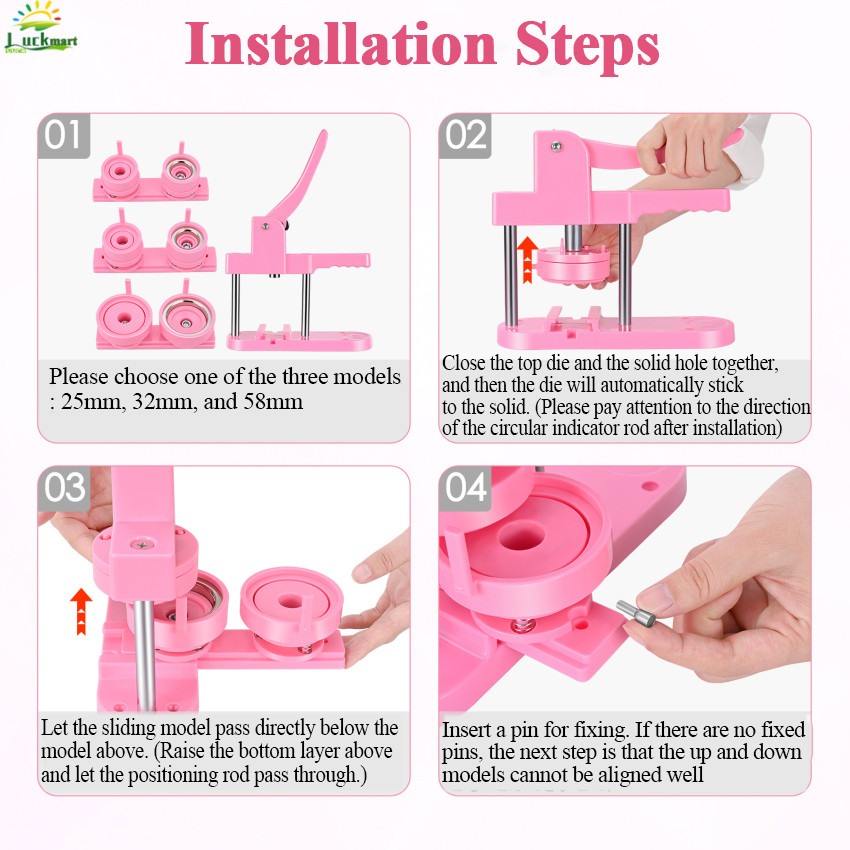 Luckmart

Installation Steps

01

Please choose one of the three models : 25mm, 32mm, and 58mm

02

Close the top die and the solid hole together, and then the die will automatically stick to the solid. (Please pay attention to the direction of the circular indicator rod after installation)

03

Let the sliding model pass directly below the model above. (Raise the bottom layer above and let the positioning rod pass through.)

04

Insert a pin for fixing. If there are no fixed pins, the next step is that the up and down models cannot be aligned well