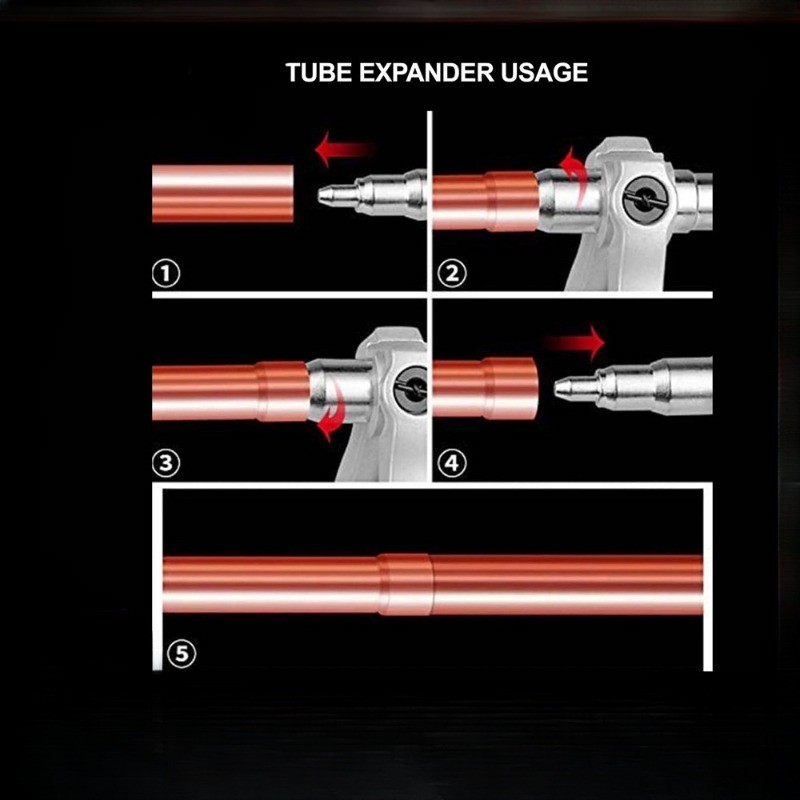 TUBE EXPANDER USAGE

①

②

③

④

⑤