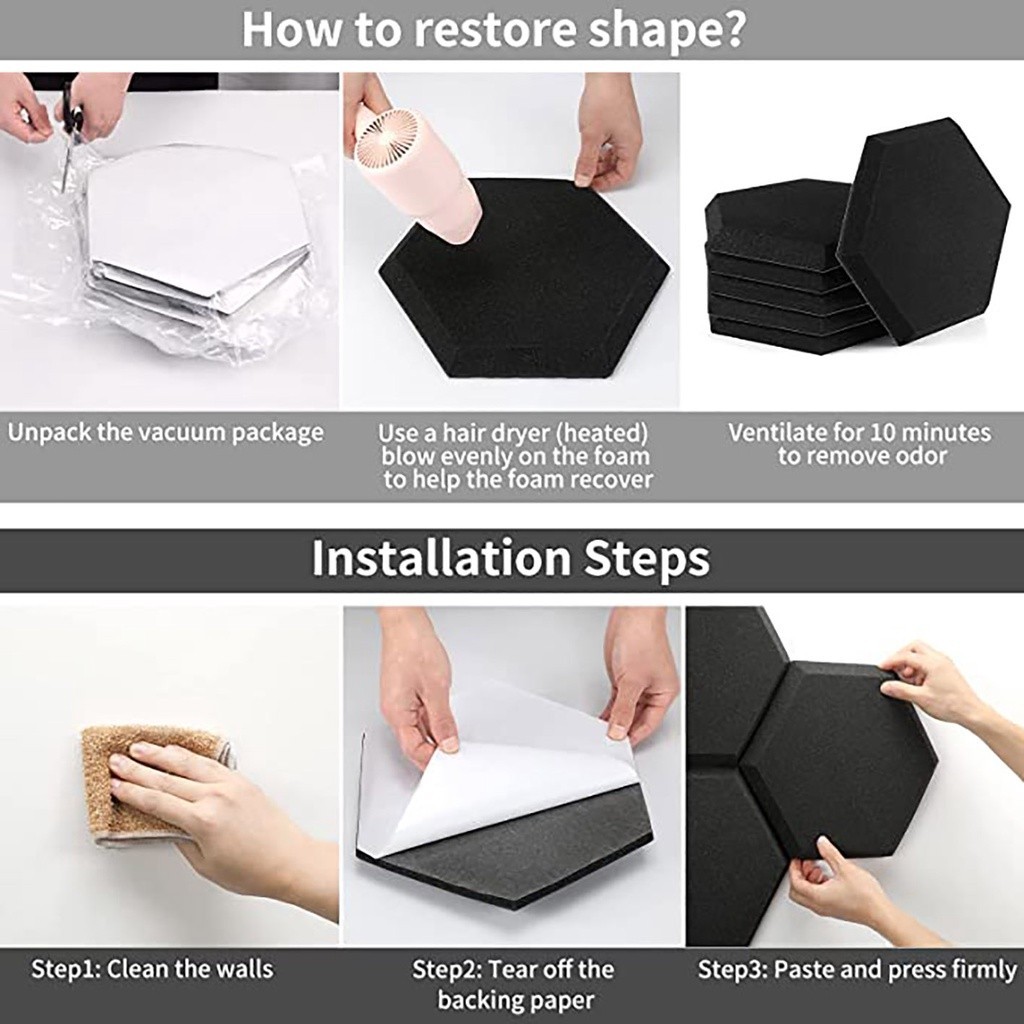 How to restore shape?

Unpack the vacuum package

Use a hair dryer (heated) blow evenly on the foam to help the foam recover

Ventilate for 10 minutes to remove odor

Installation Steps

Step1: Clean the walls

Step2: Tear off the backing paper

Step3: Paste and press firmly