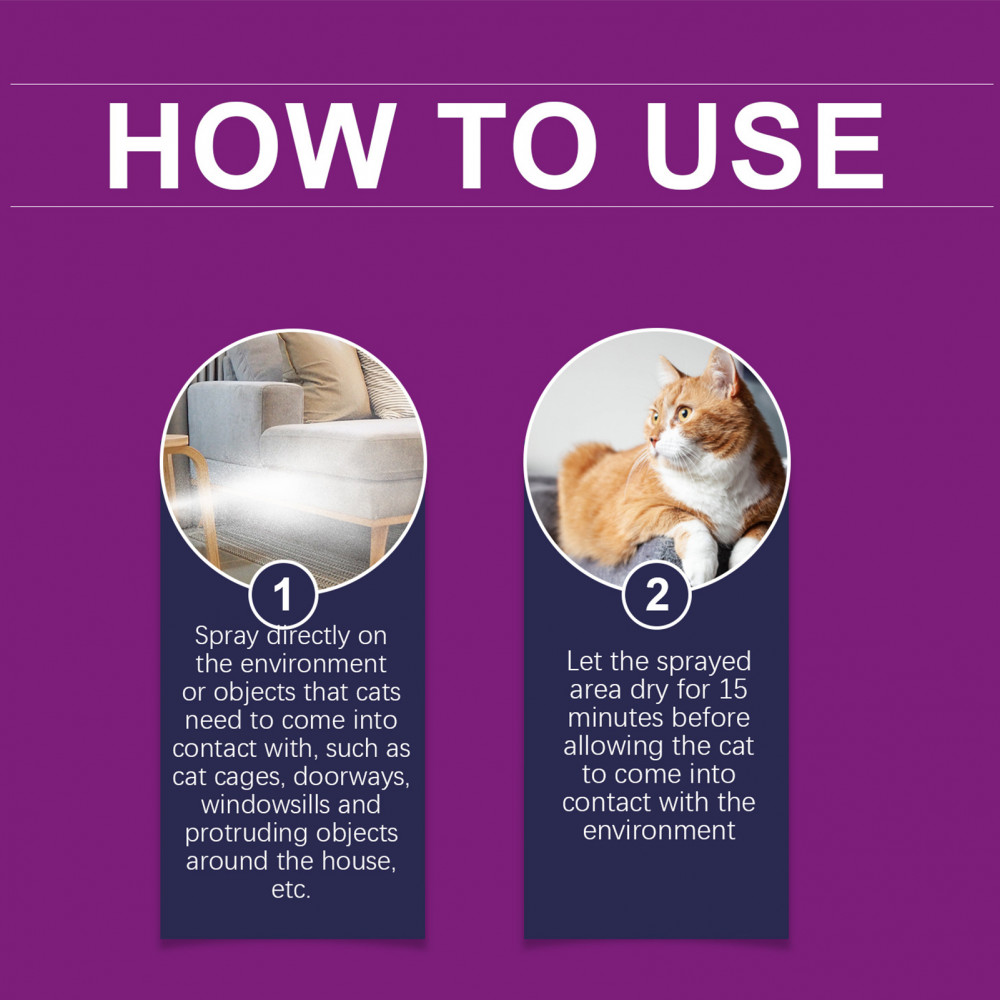 HOW TO USE

1

Spray directly on the environment or objects that cats need to come into contact with, such as cat cages, doorways, windowsills and protruding objects around the house, etc.

2

Let the sprayed area dry for 15 minutes before allowing the cat to come into contact with the environment